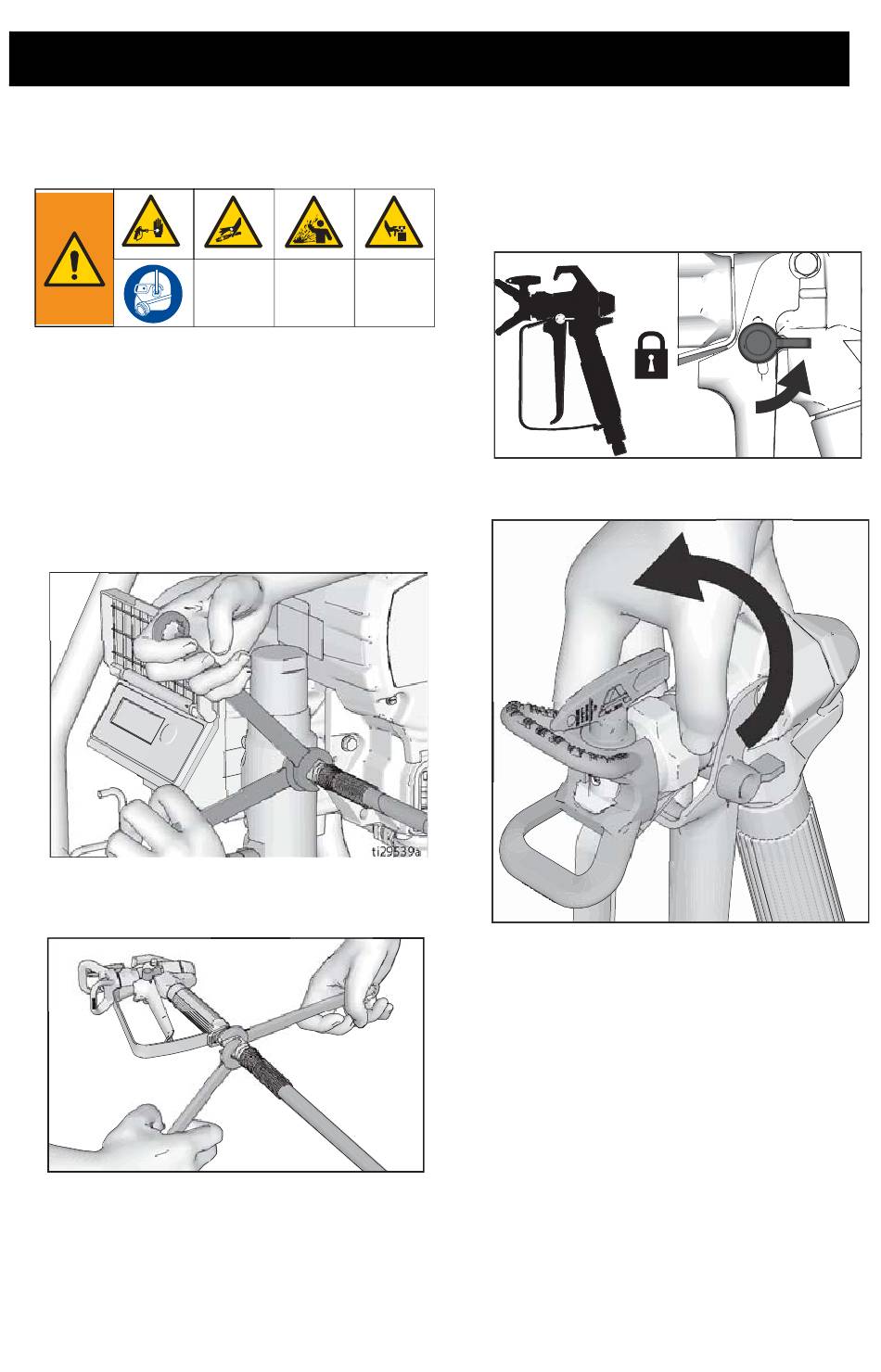 ti29539a