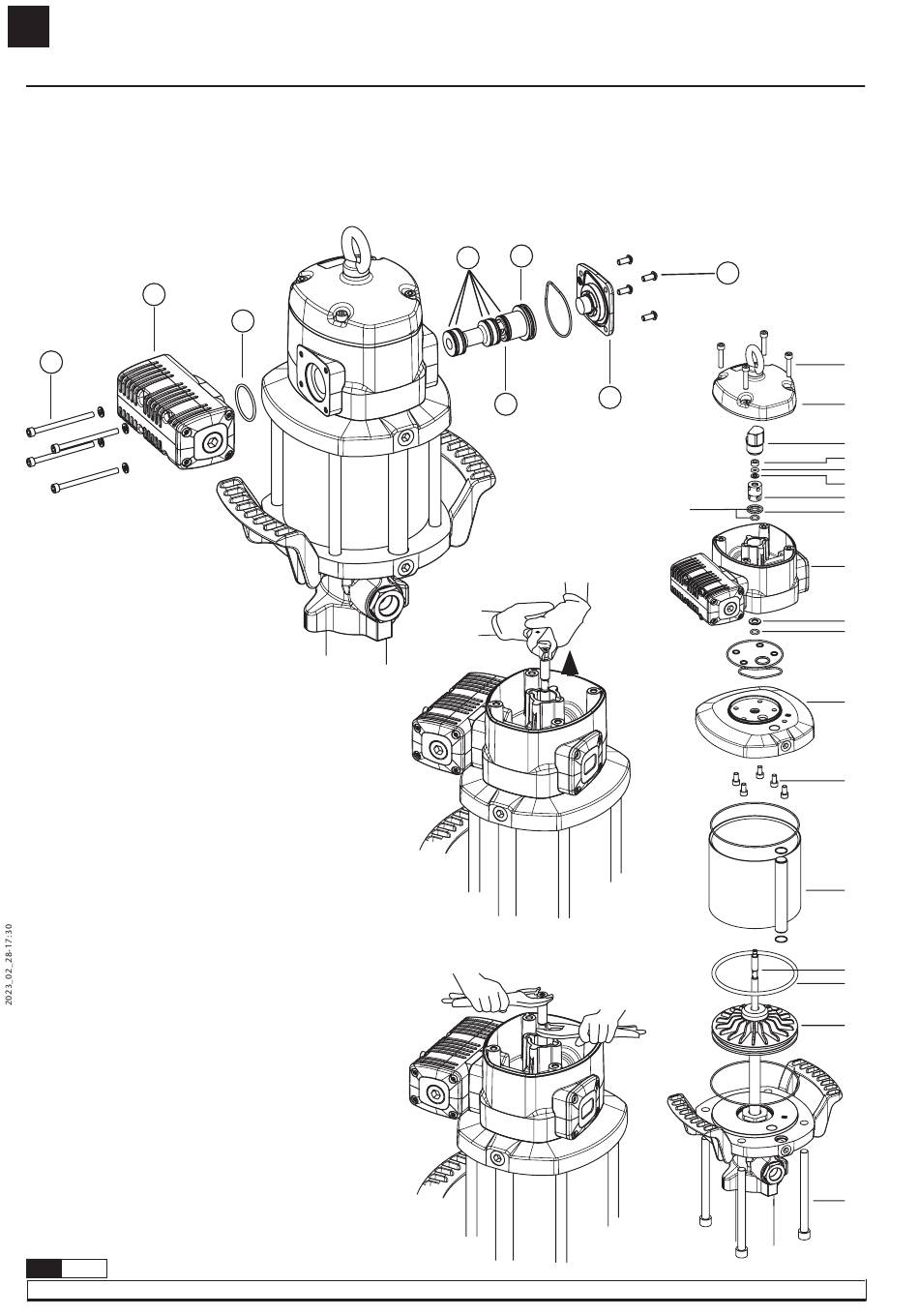 2023_02_28-17:30