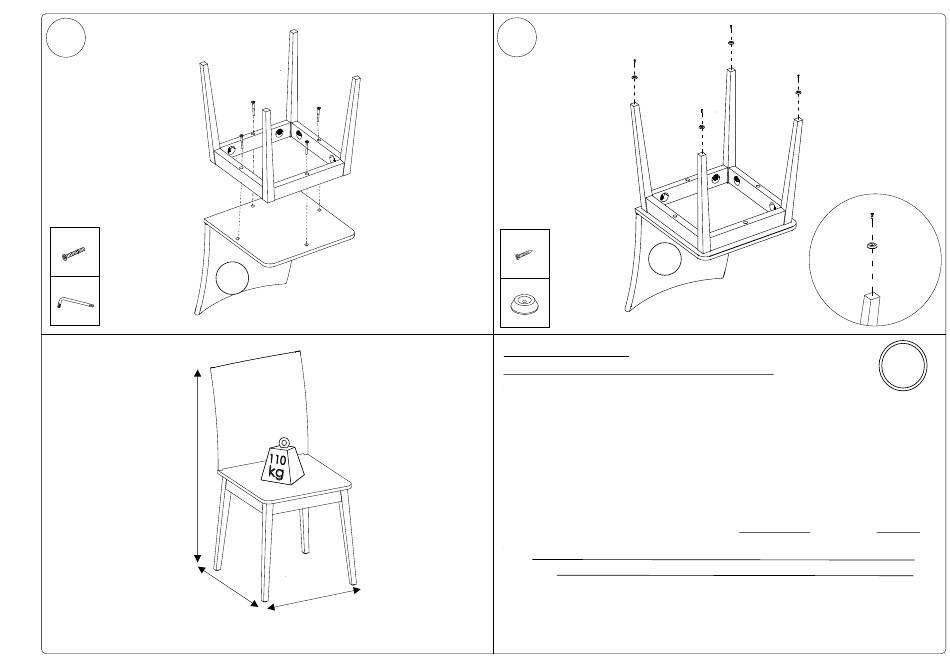 110
kg