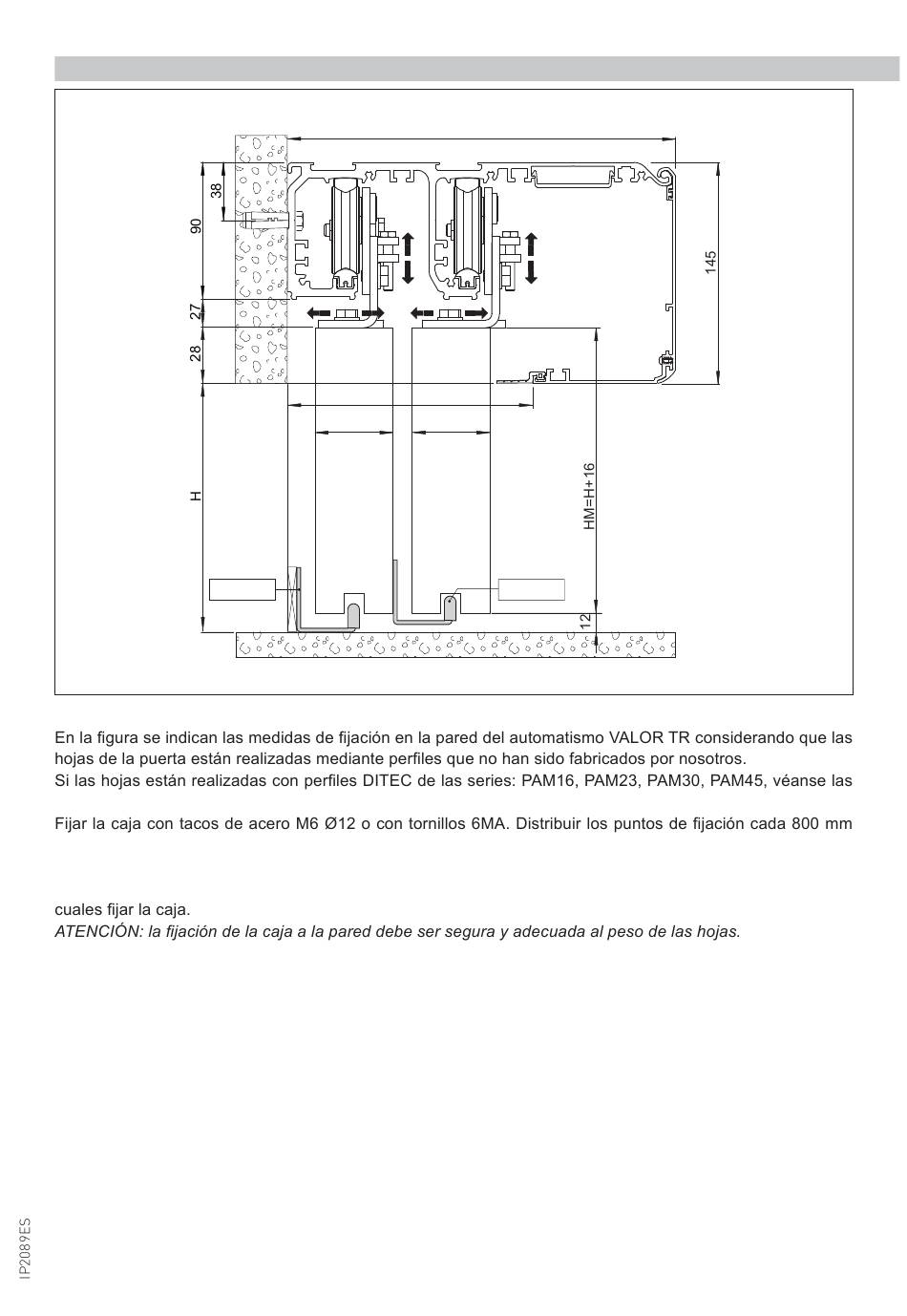 38
90
27
28
H
145
HM=H+16
12

En la figura se indican las medidas de fijación en la pared del automatismo VALOR TR considerando que las hojas de la puerta están realizadas mediante perfiles que no han sido fabricados por nosotros.
Si las hojas están realizadas con perfiles DITEC de las series: PAM16, PAM23, PAM30, PAM45, véanse las

Fijar la caja con tacos de acero M6 Ø12 o con tornillos 6MA. Distribuir los puntos de fijación cada 800 mm

cuales fijar la caja.
ATENCIÓN: la fijación de la caja a la pared debe ser segura y adecuada al peso de las hojas.

IP2089ES