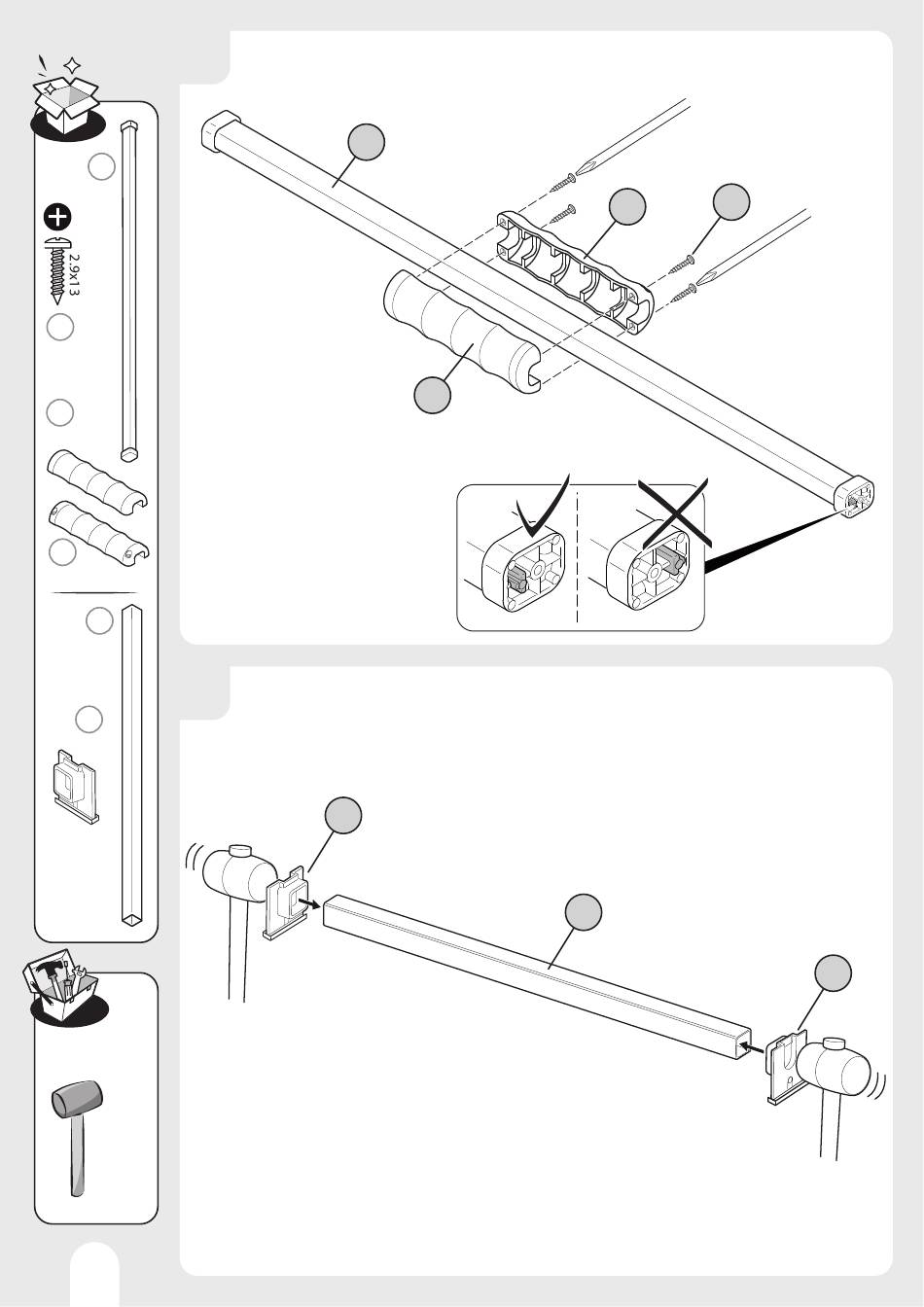 2.9x13