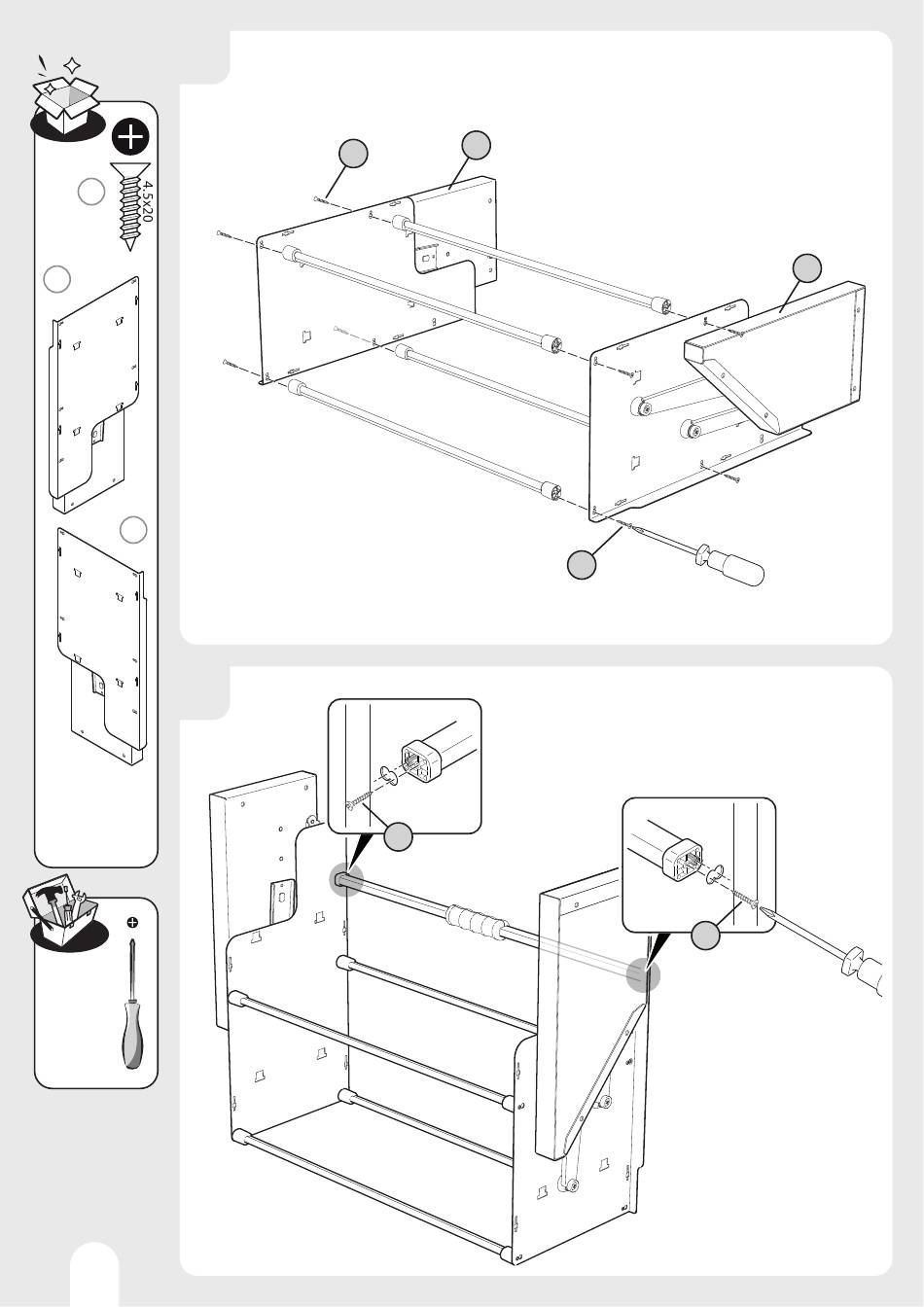 4.5x20