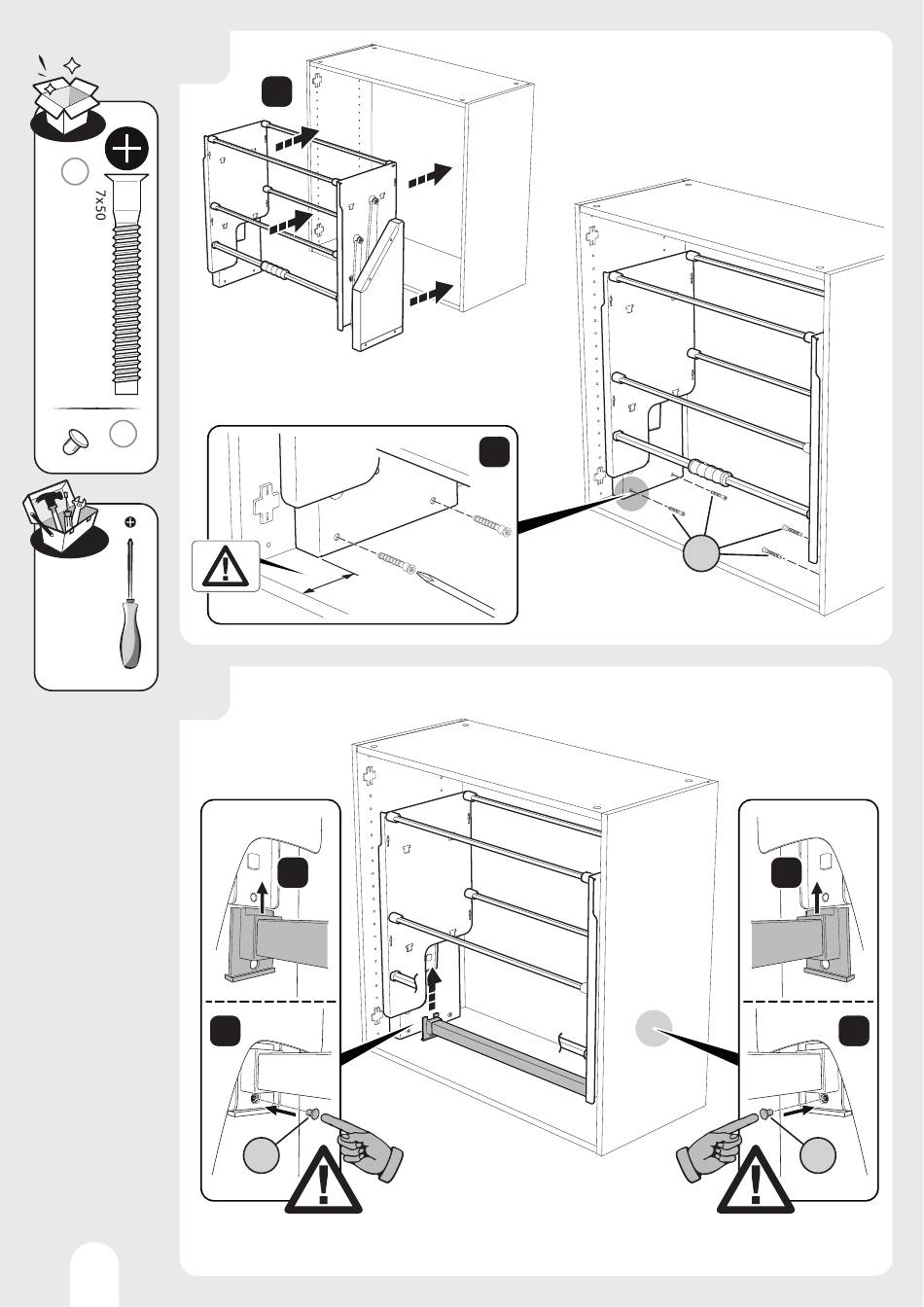 7x50