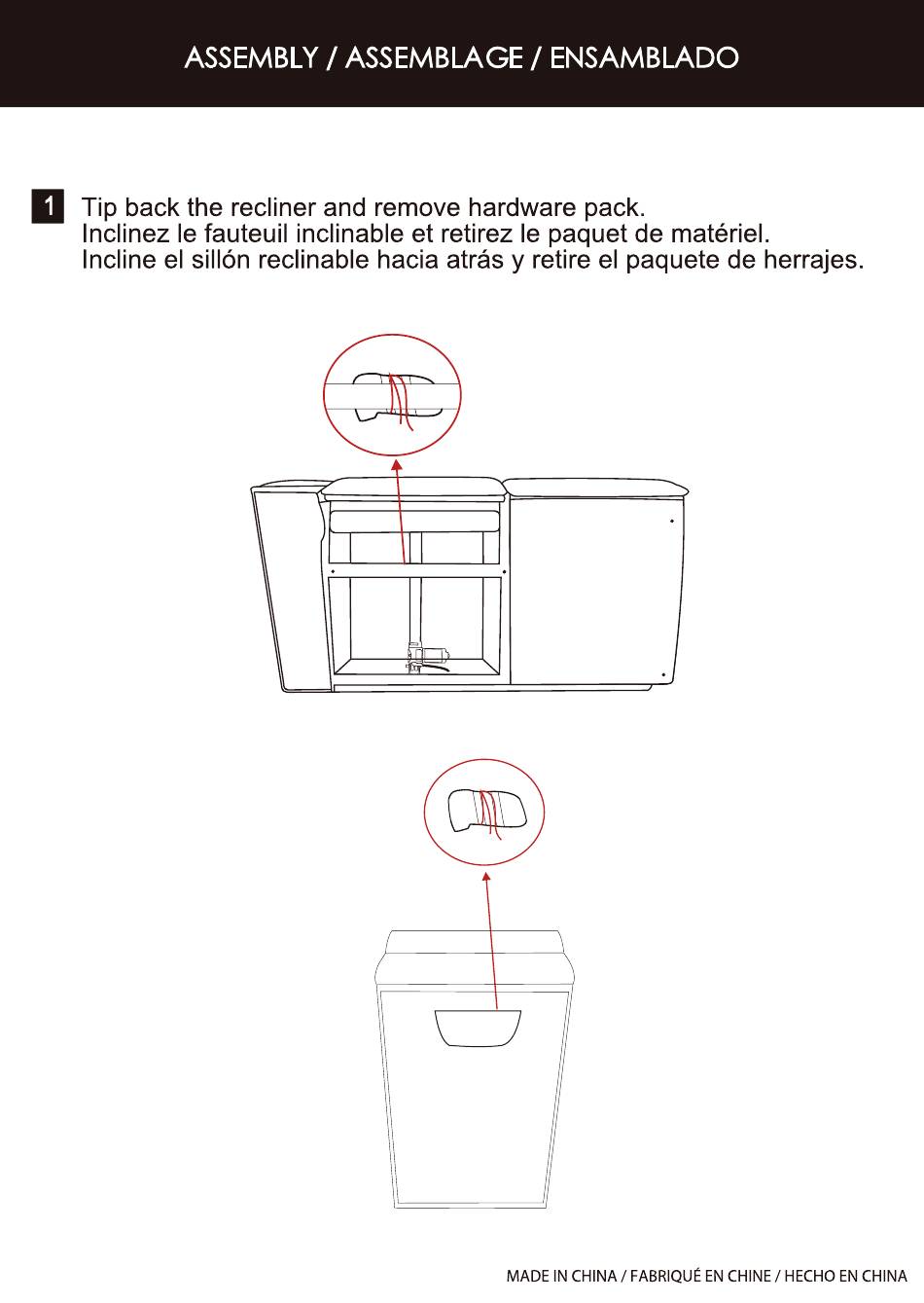 ASSEMBLY / ASSEMBLAGE / ENSAMBLADO

1 Tip back the recliner and remove hardware pack.
Inclinez le fauteuil inclinable et retirez le paquet de matériel.
Incline el sillón reclinable hacia atrás y retire el paquete de herrajes.

MADE IN CHINA / FABRIQUÉ EN CHINE / HECHO EN CHINA