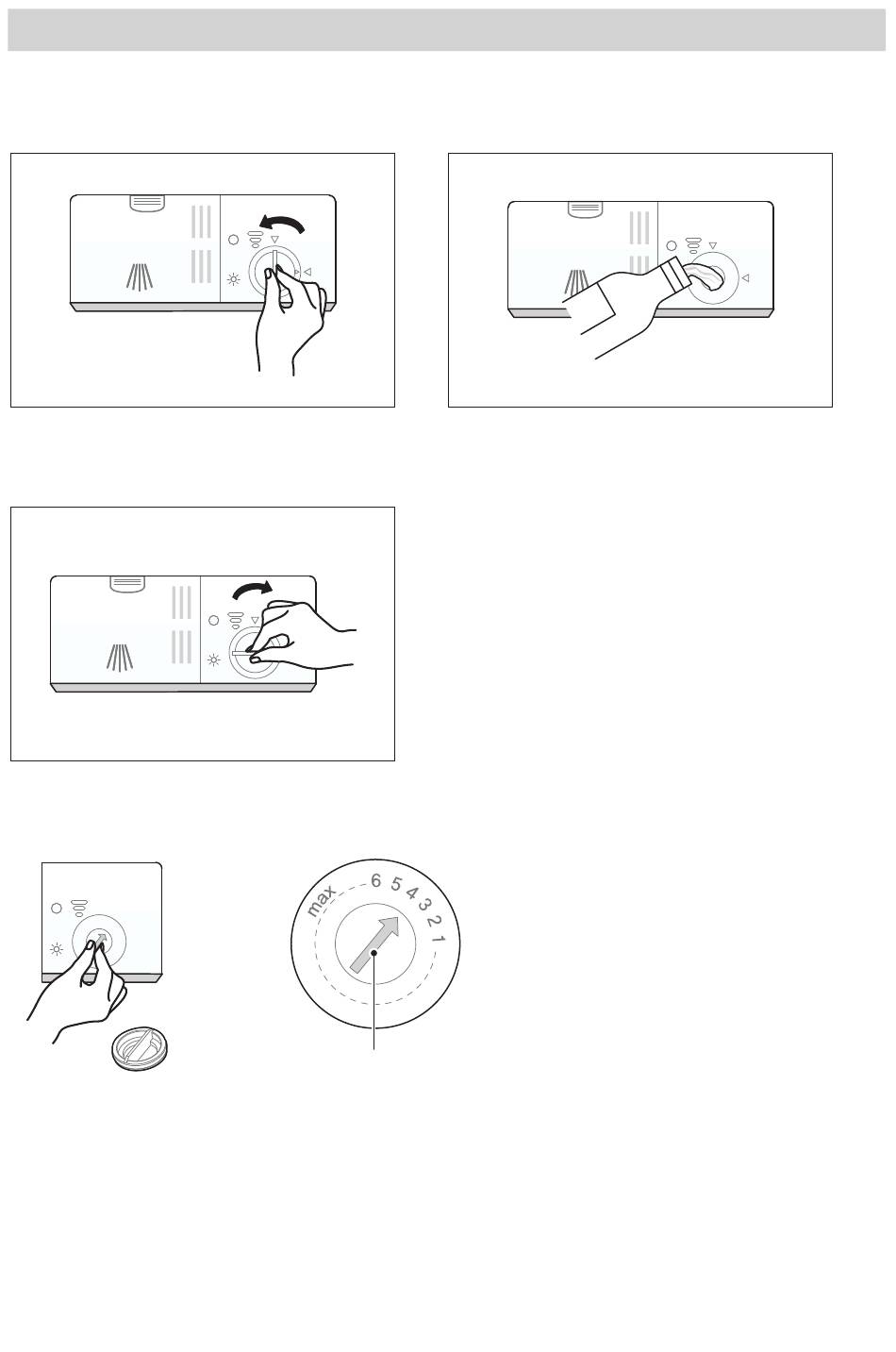 max 6 5 4 3 2 1