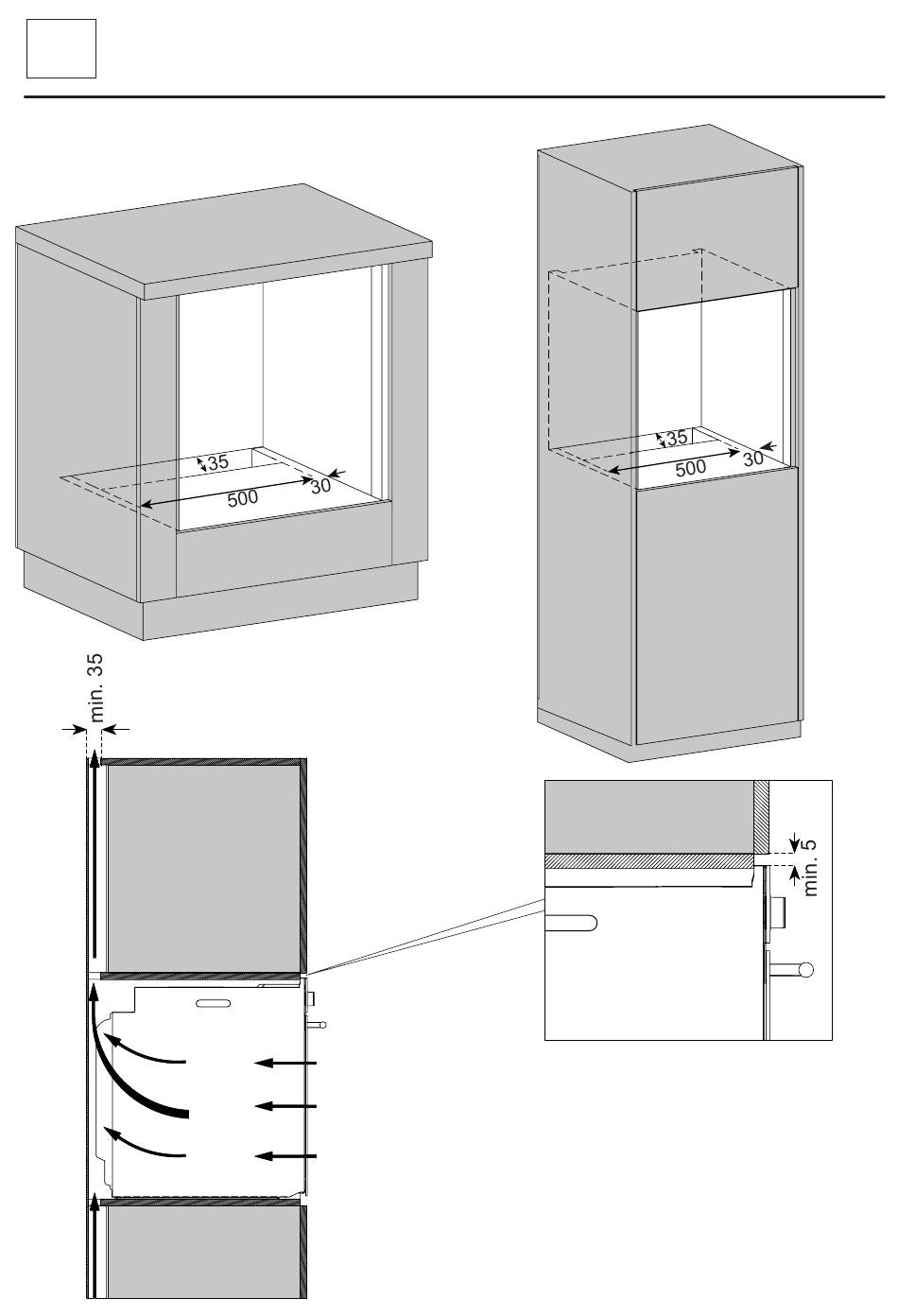 35
500
30
35
500
30
min. 35
min. 5