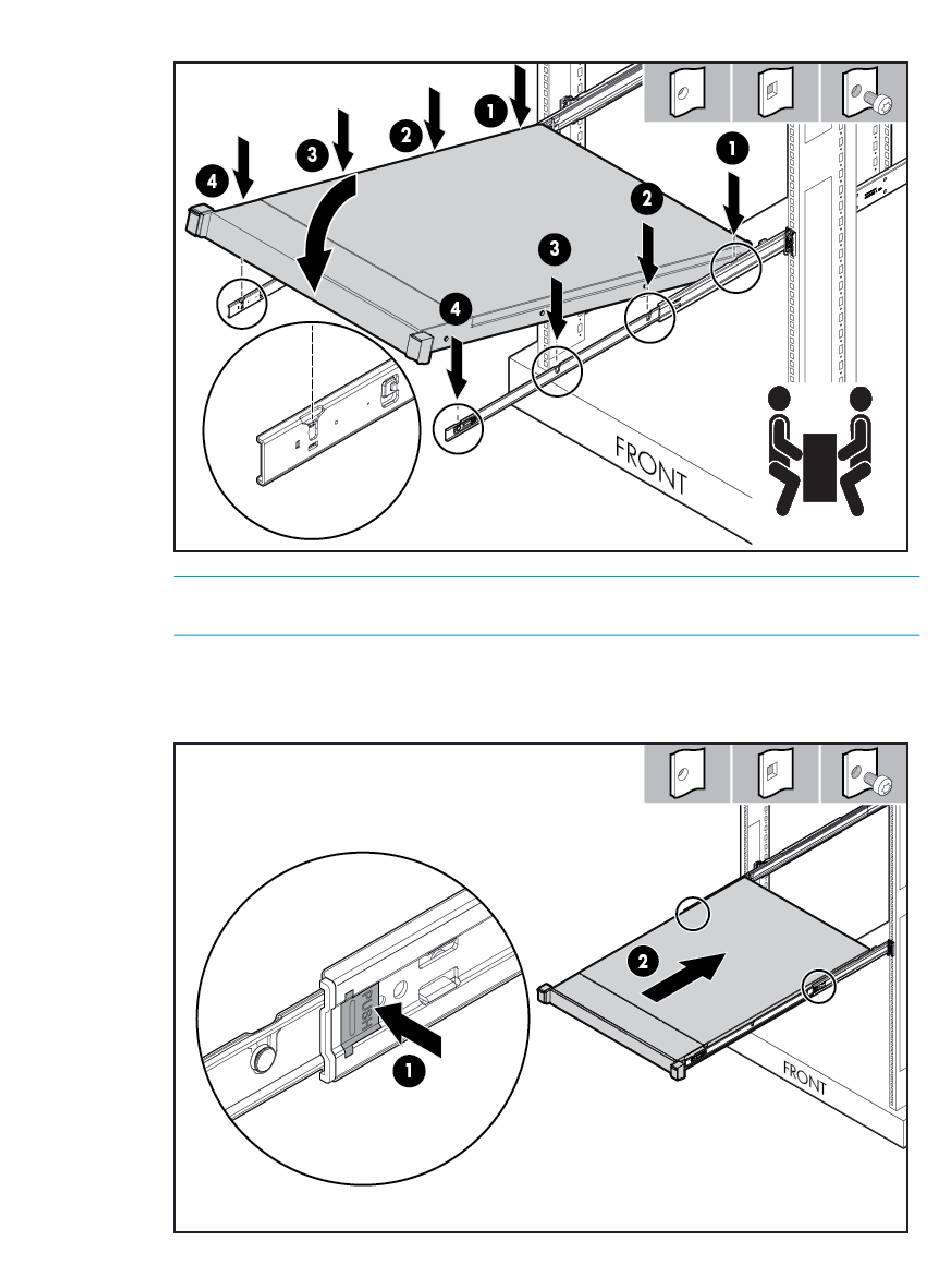 1
2
3
4
1
2
3
4
FRONT

PUSH
1
2
FRONT