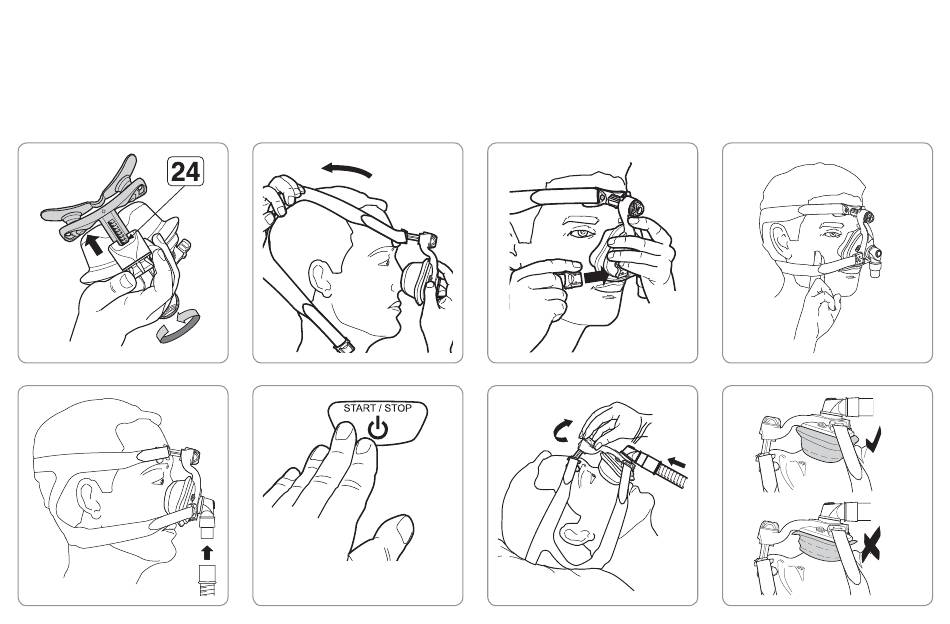 24

START / STOP