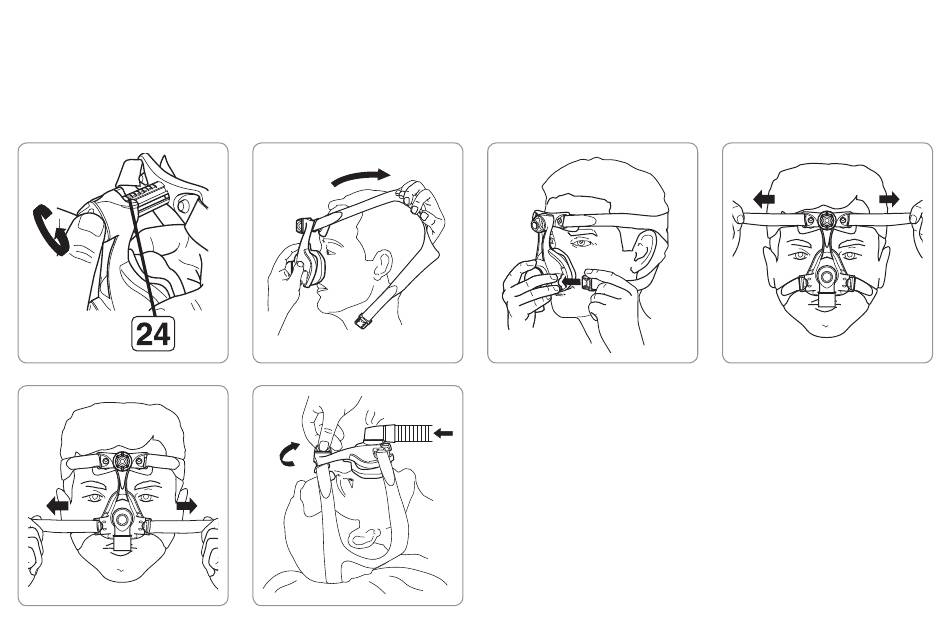 24