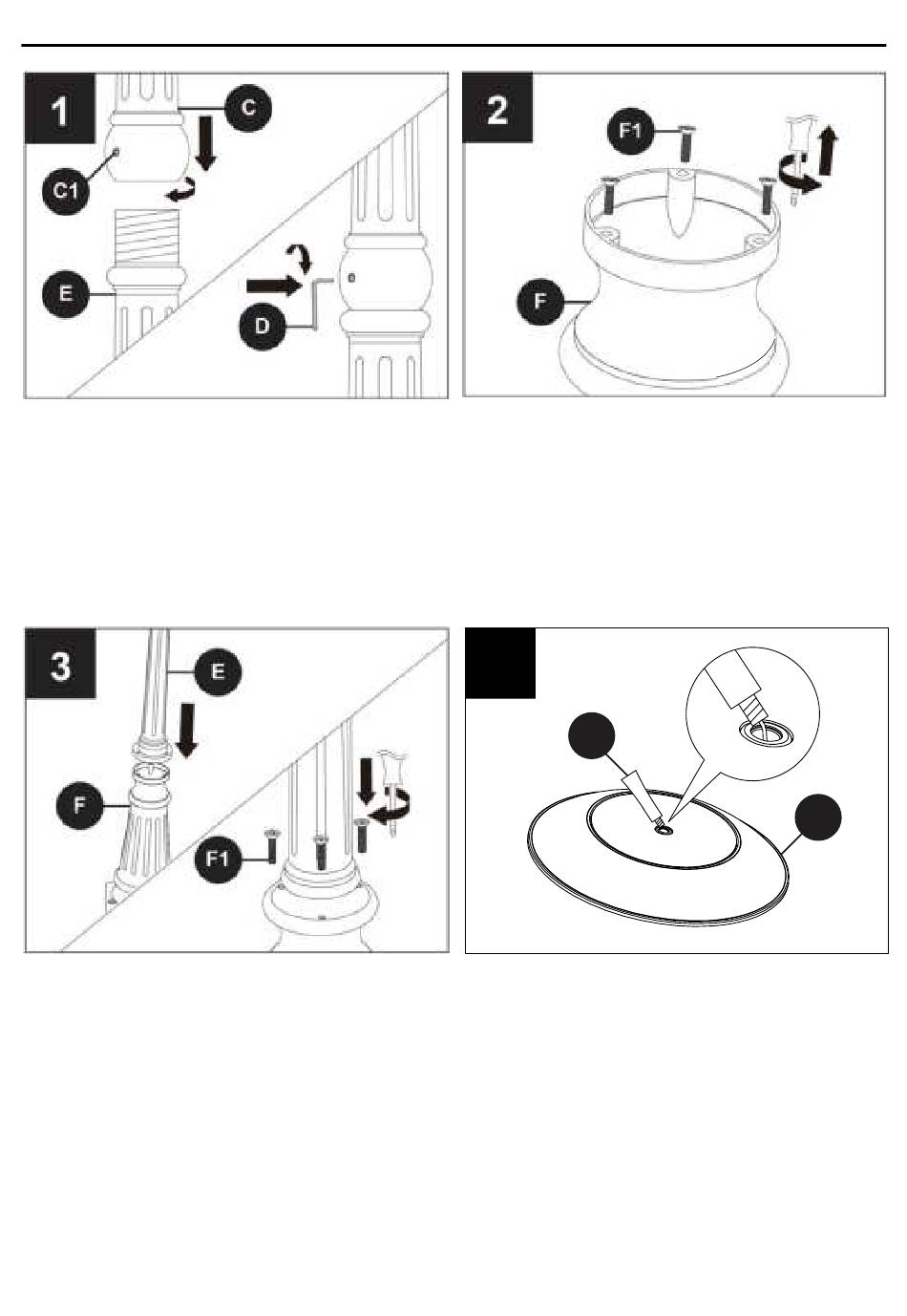 1
C
C1
E
D
2
F1
F
3
E
F
F1