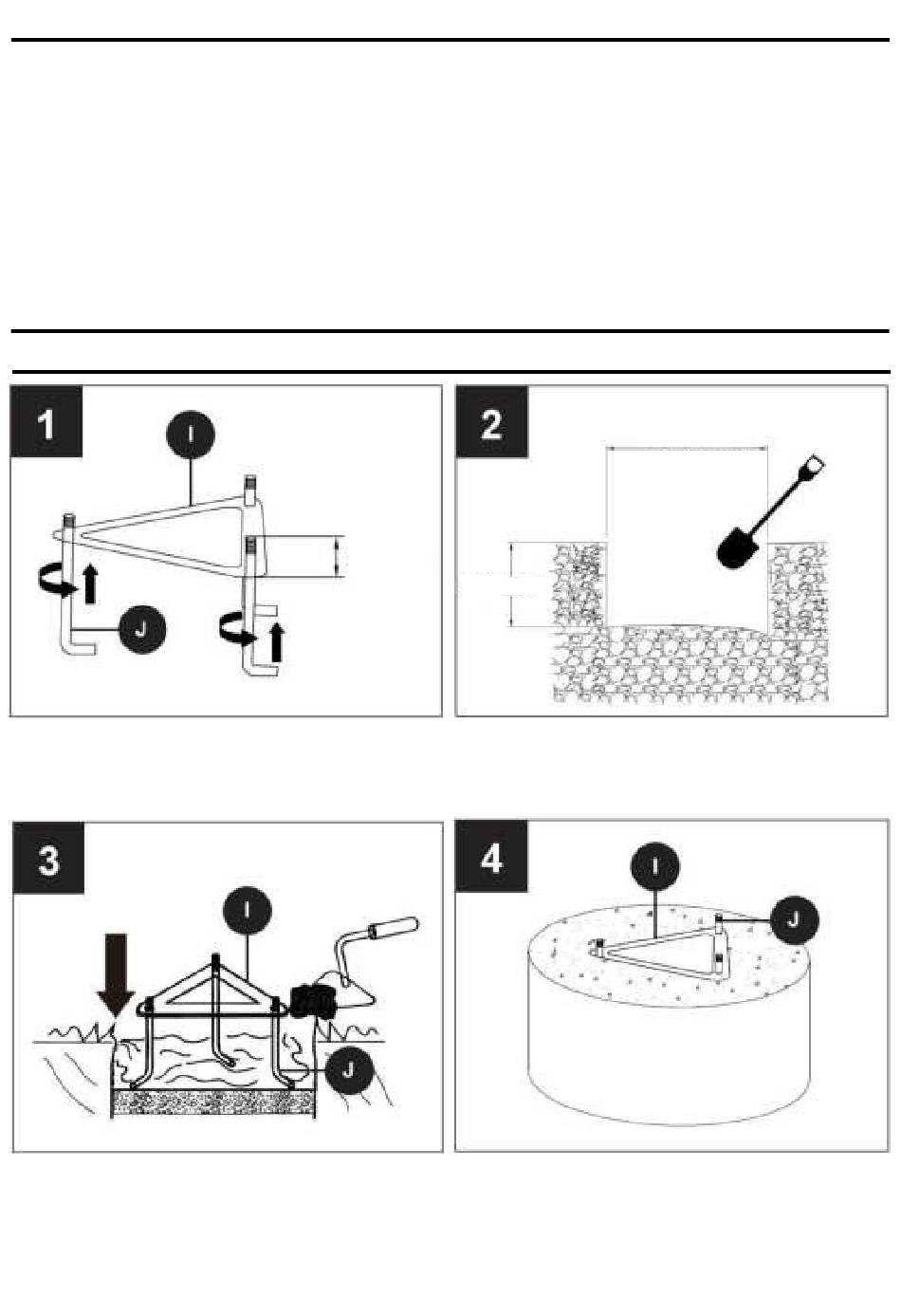 1

I

J

2

3

I

J

4

I

J