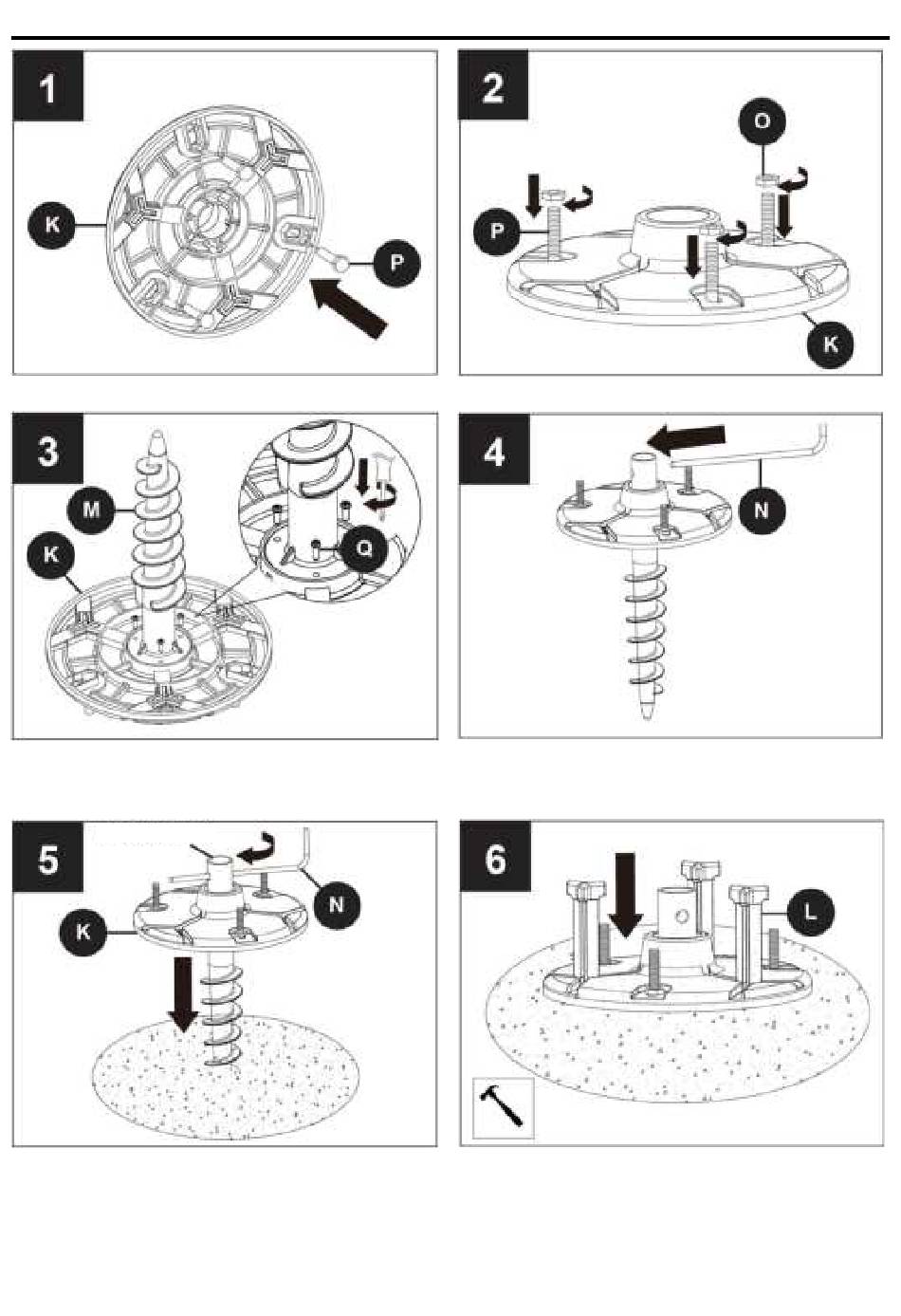 1
K
P

2
O
P
K

3
M
K
Q

4
N

5
N
K

6
L