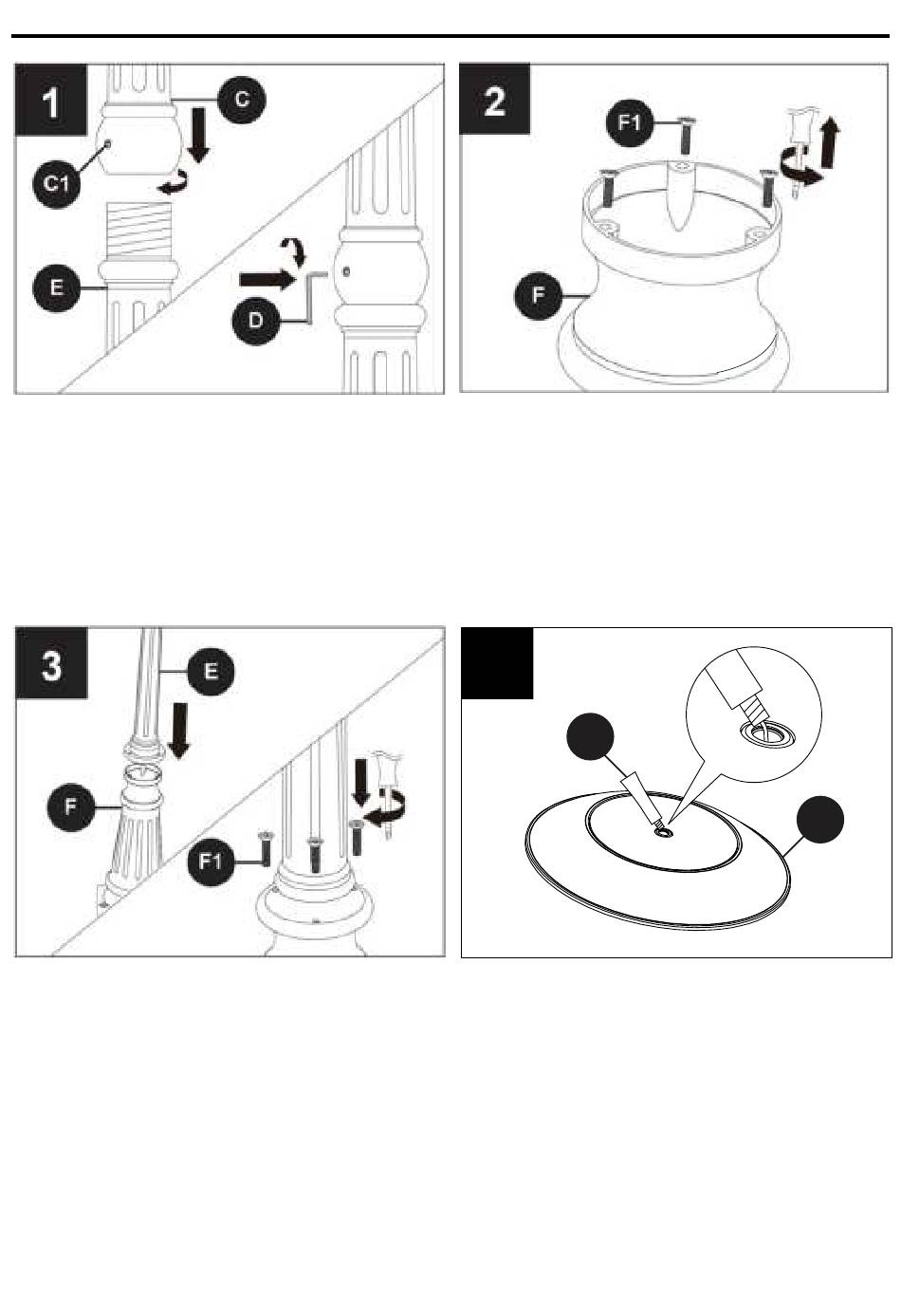 1

C

C1

E

D

2

F1

F

3

E

F

F1