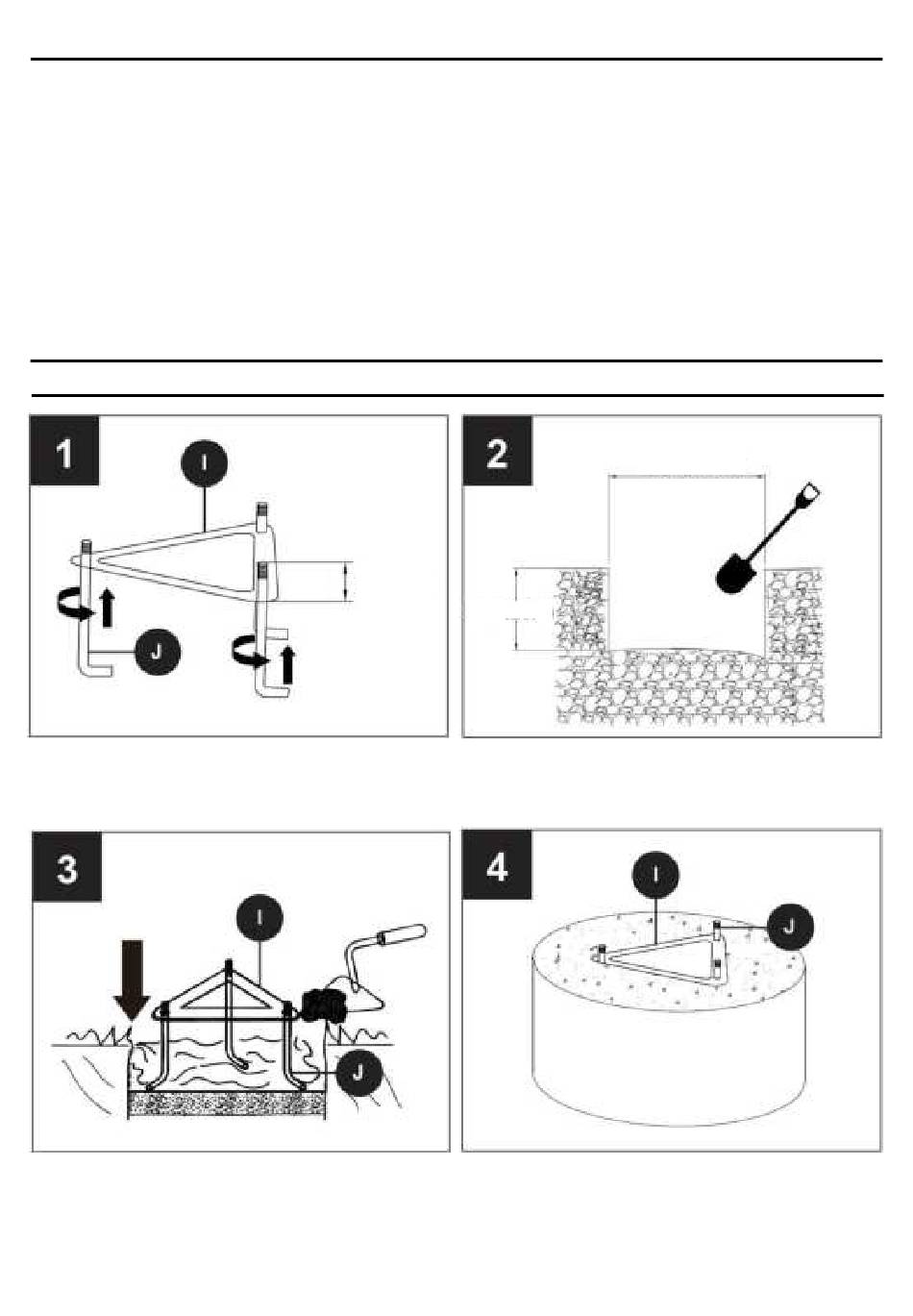 1

I

J

2

3

I

J

4

I

J