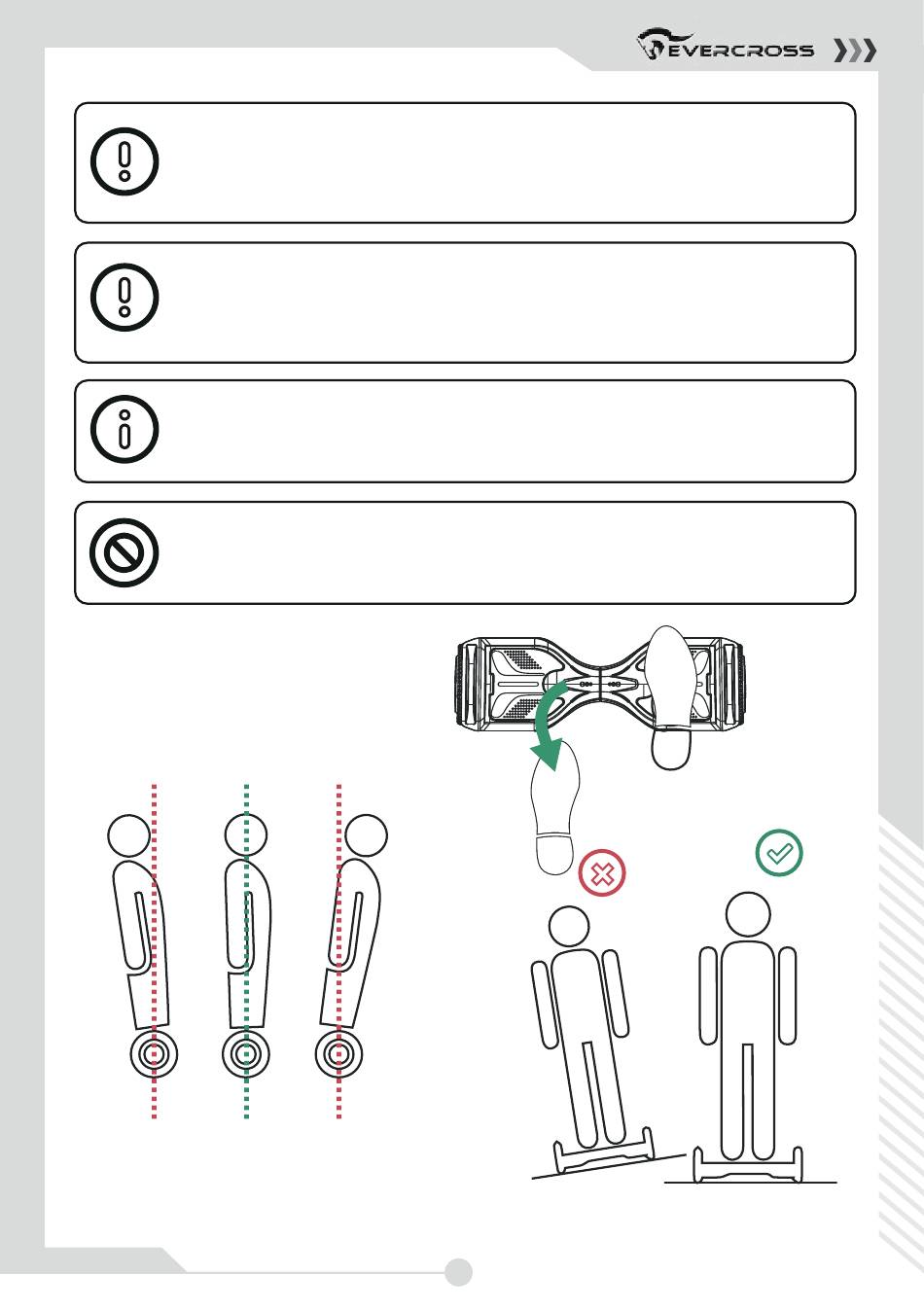 EVERCROSS