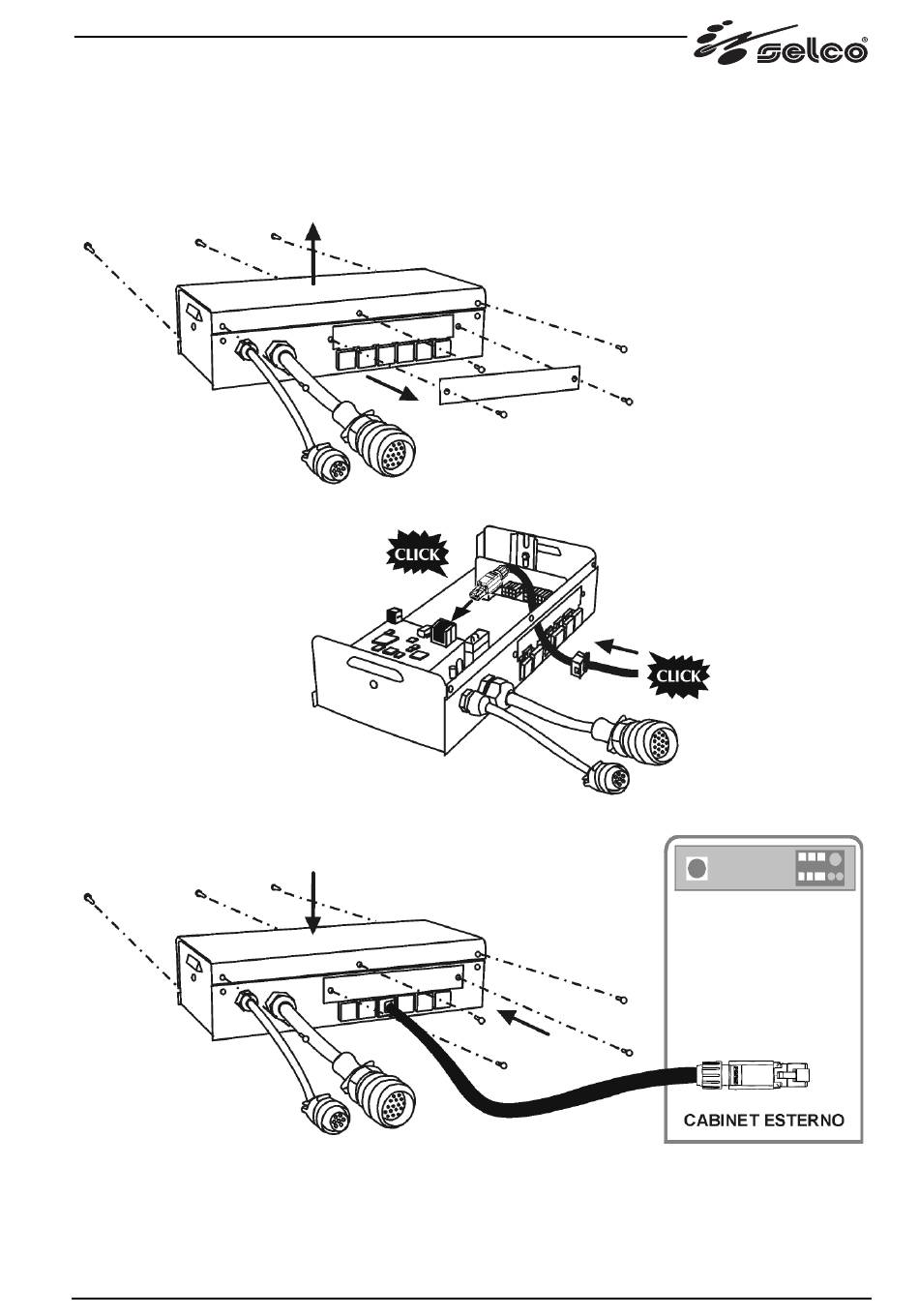 selco®

CLICK

CLICK

CABINET ESTERNO