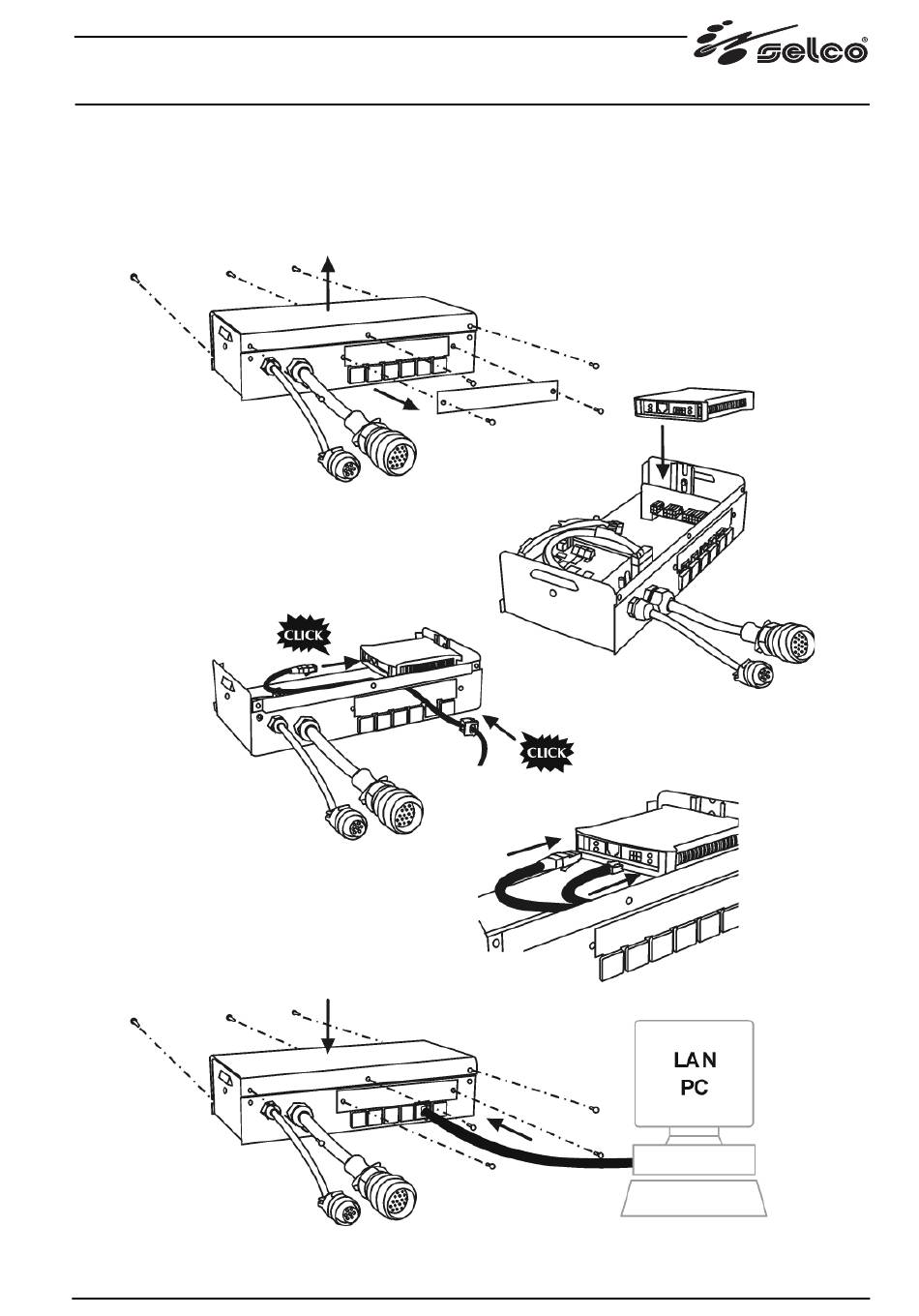 selco®

CLICK

CLICK

LAN
PC