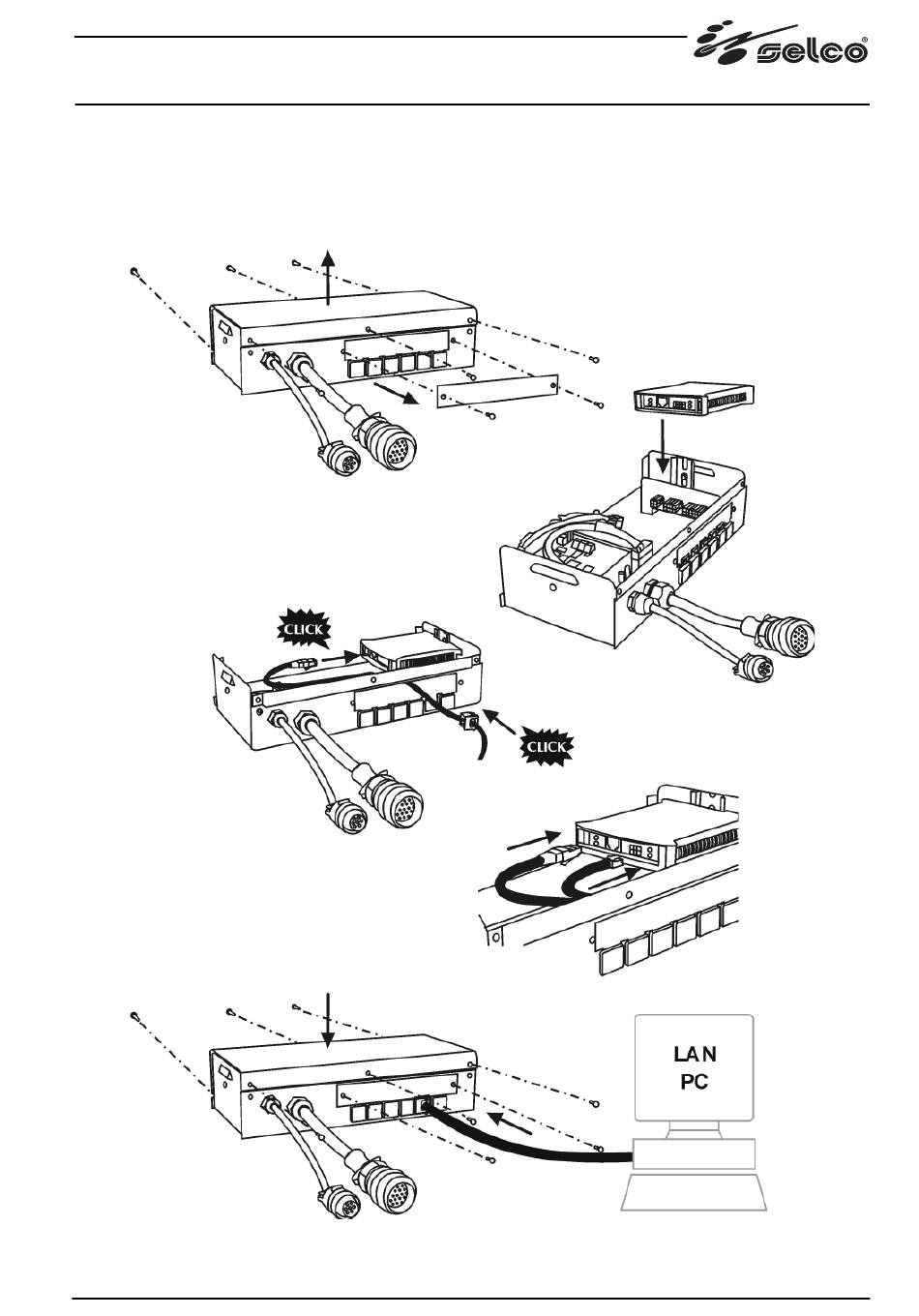 selco®

CLICK

CLICK

LAN
PC