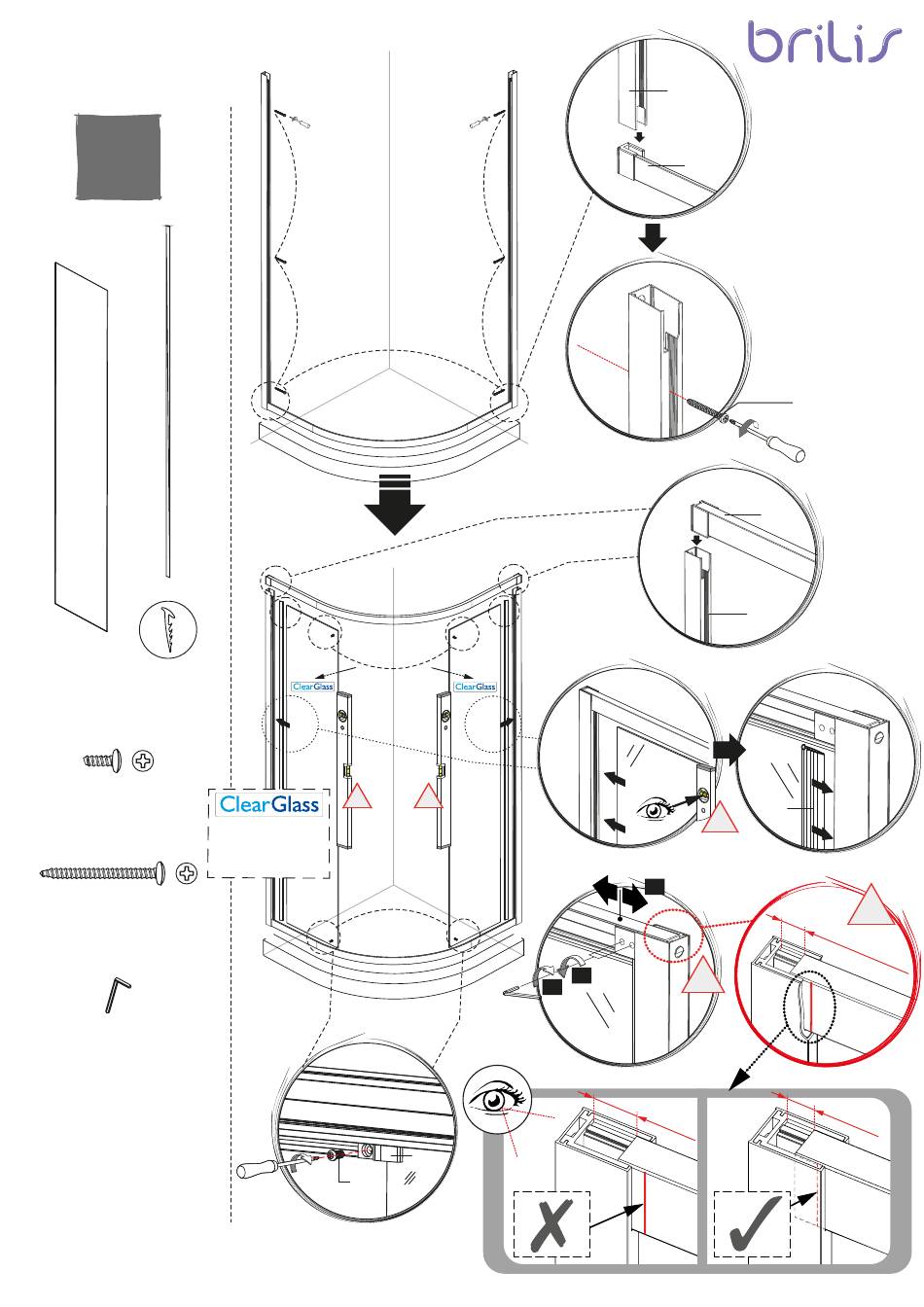 brilis

ClearGlass

ClearGlass

ClearGlass