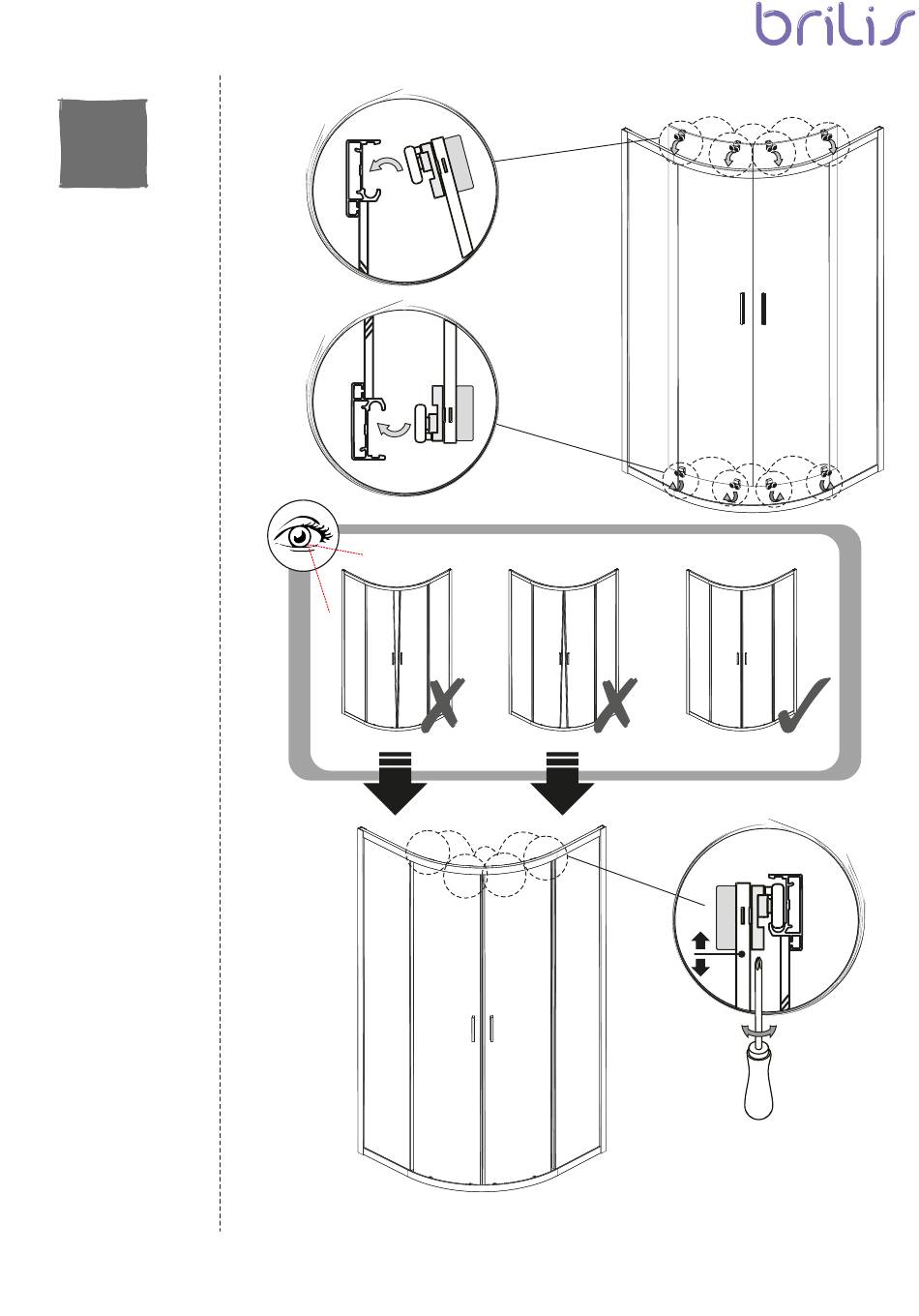 brilis