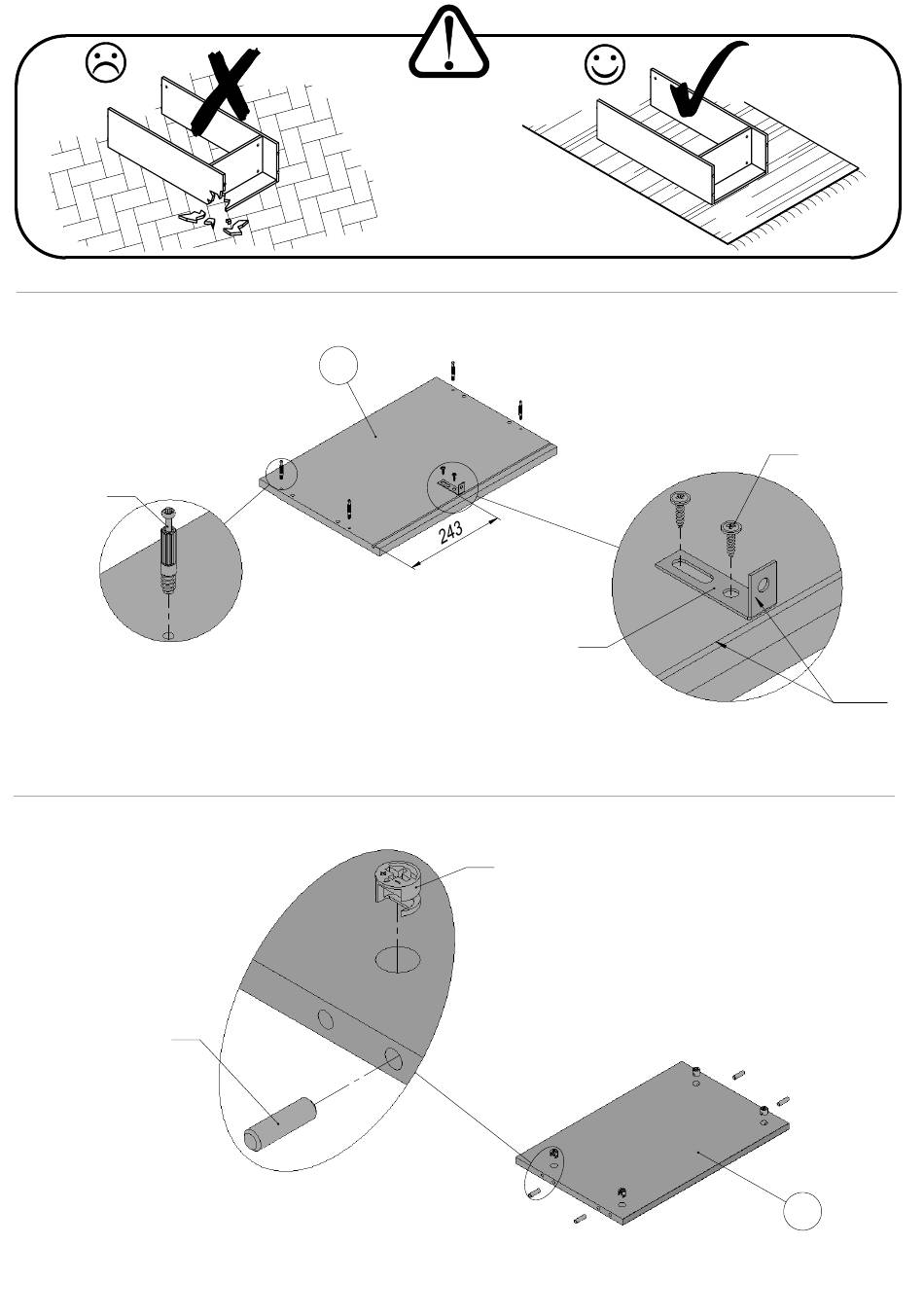 243