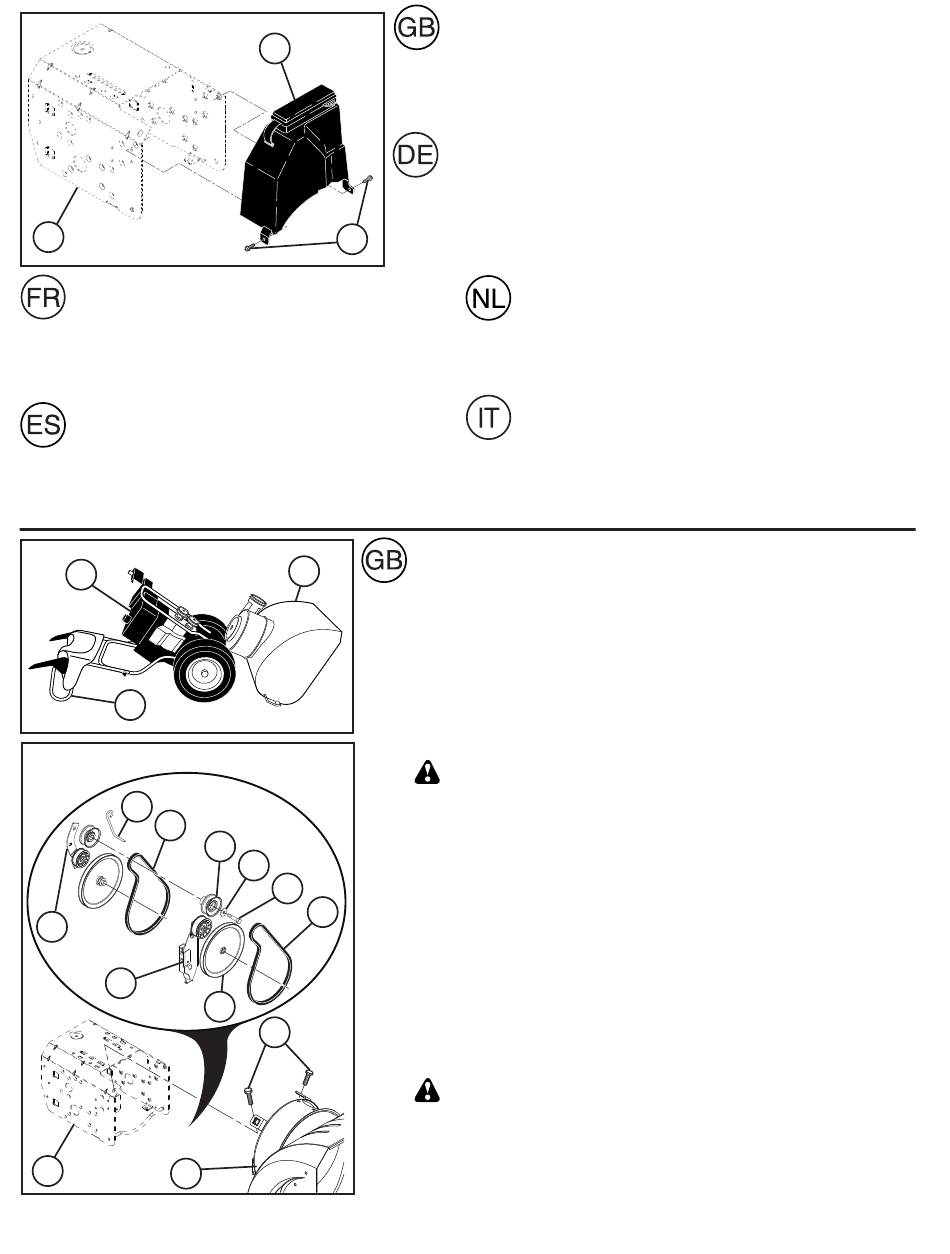 GB

DE

FR

NL

ES

IT

GB