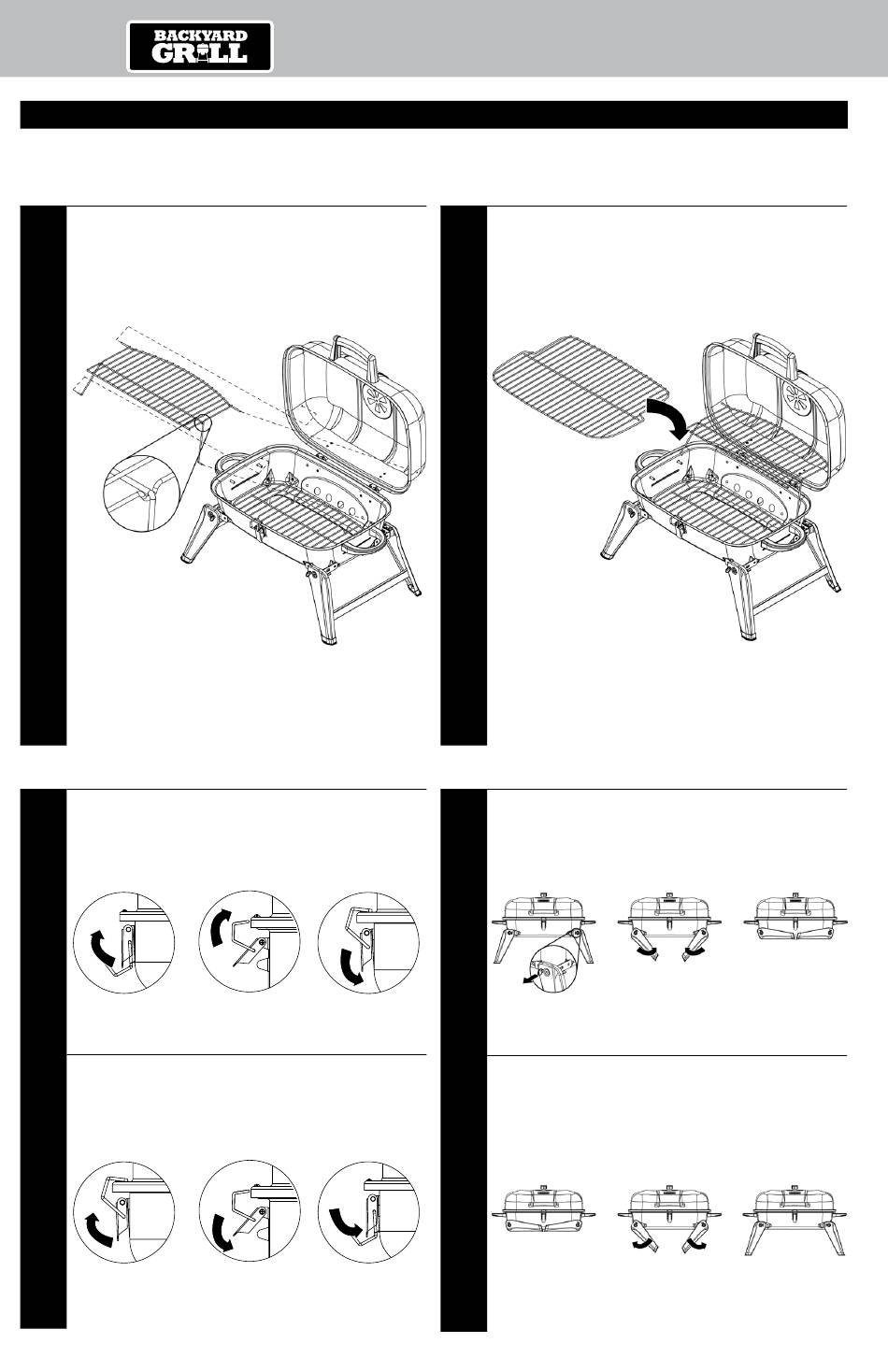 BACKYARD GRILL