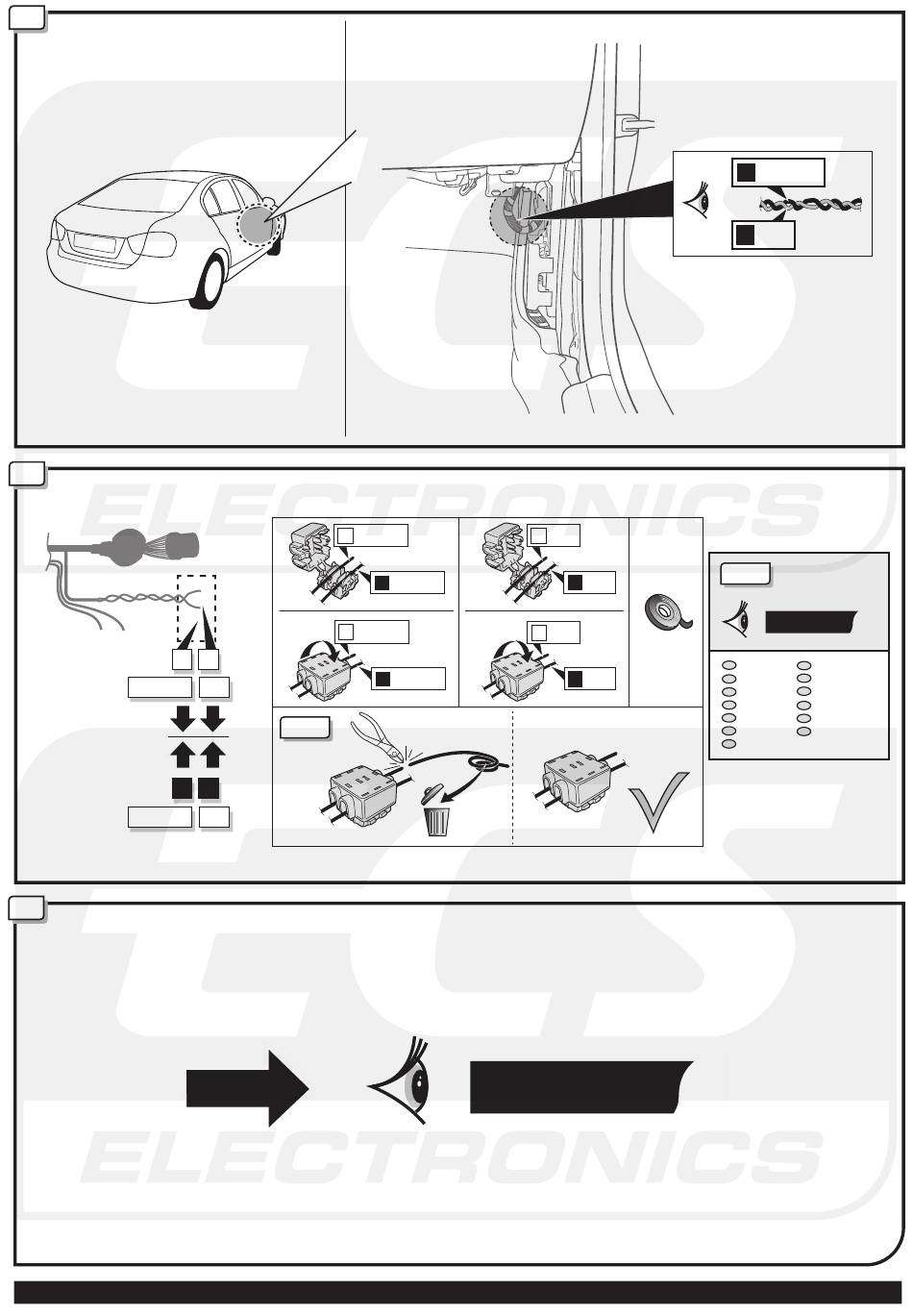 ECS
ELECTRONICS
ECS
ELECTRONICS