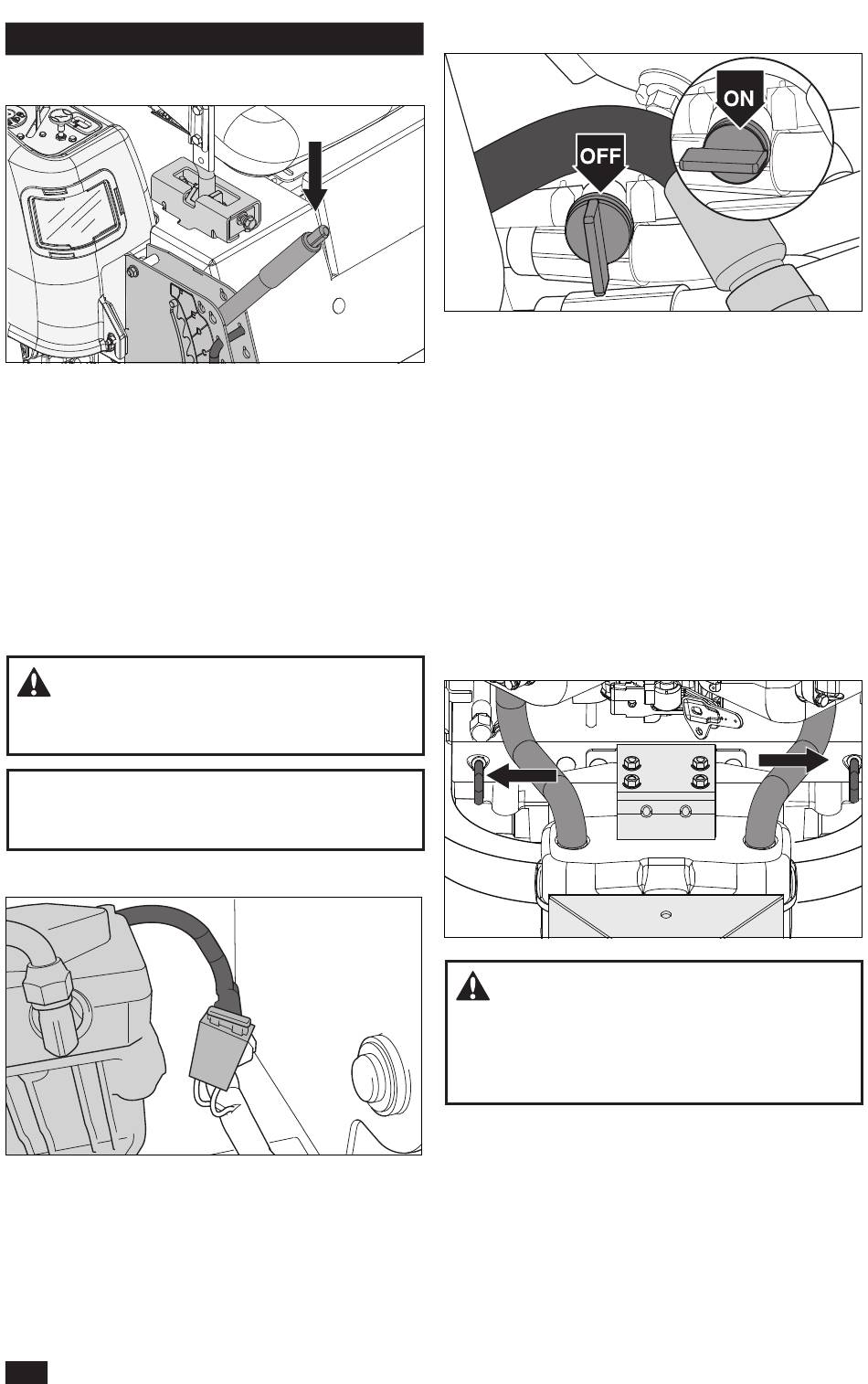 OFF

ON