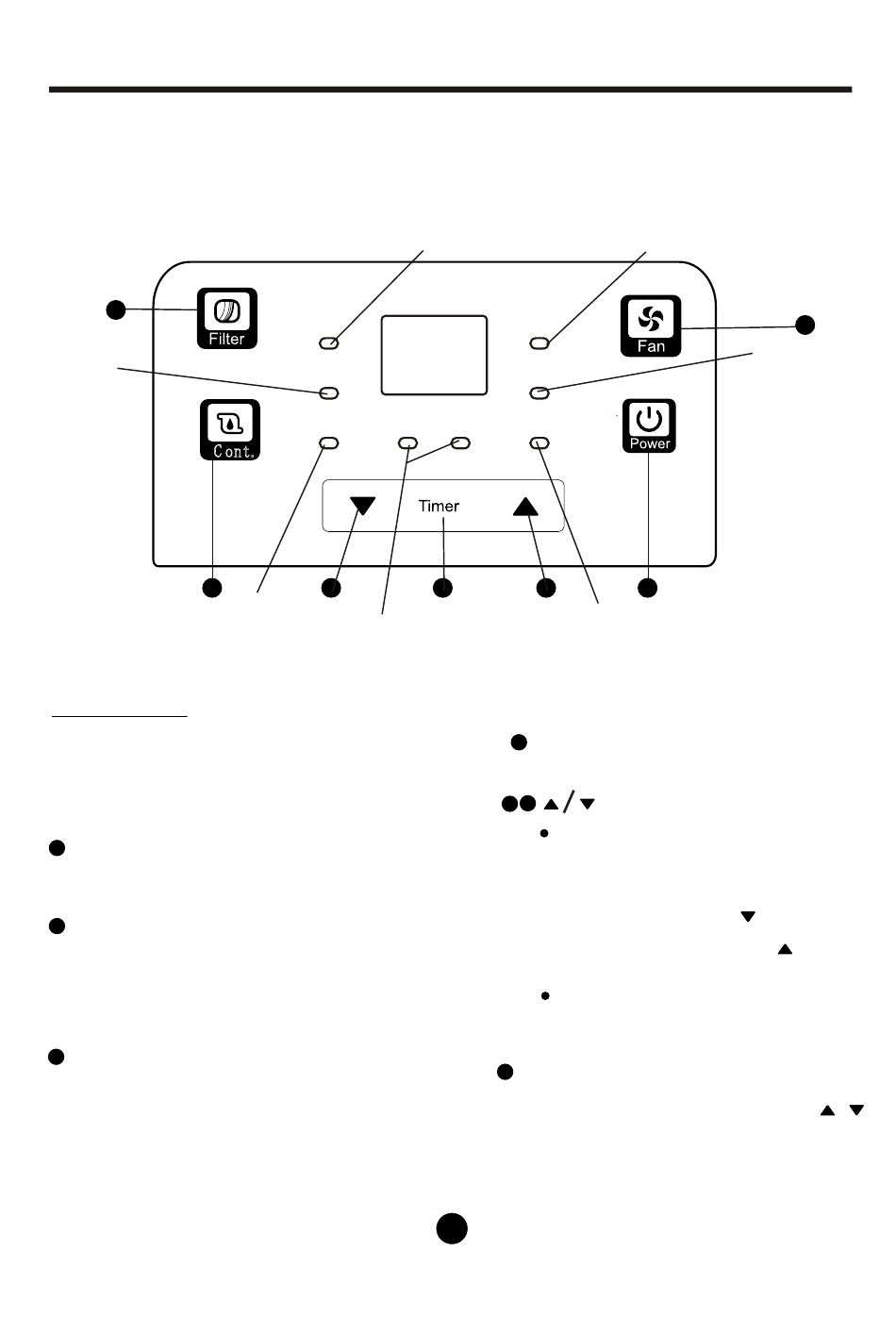 Filter

Fan

Cont.

Power

Timer