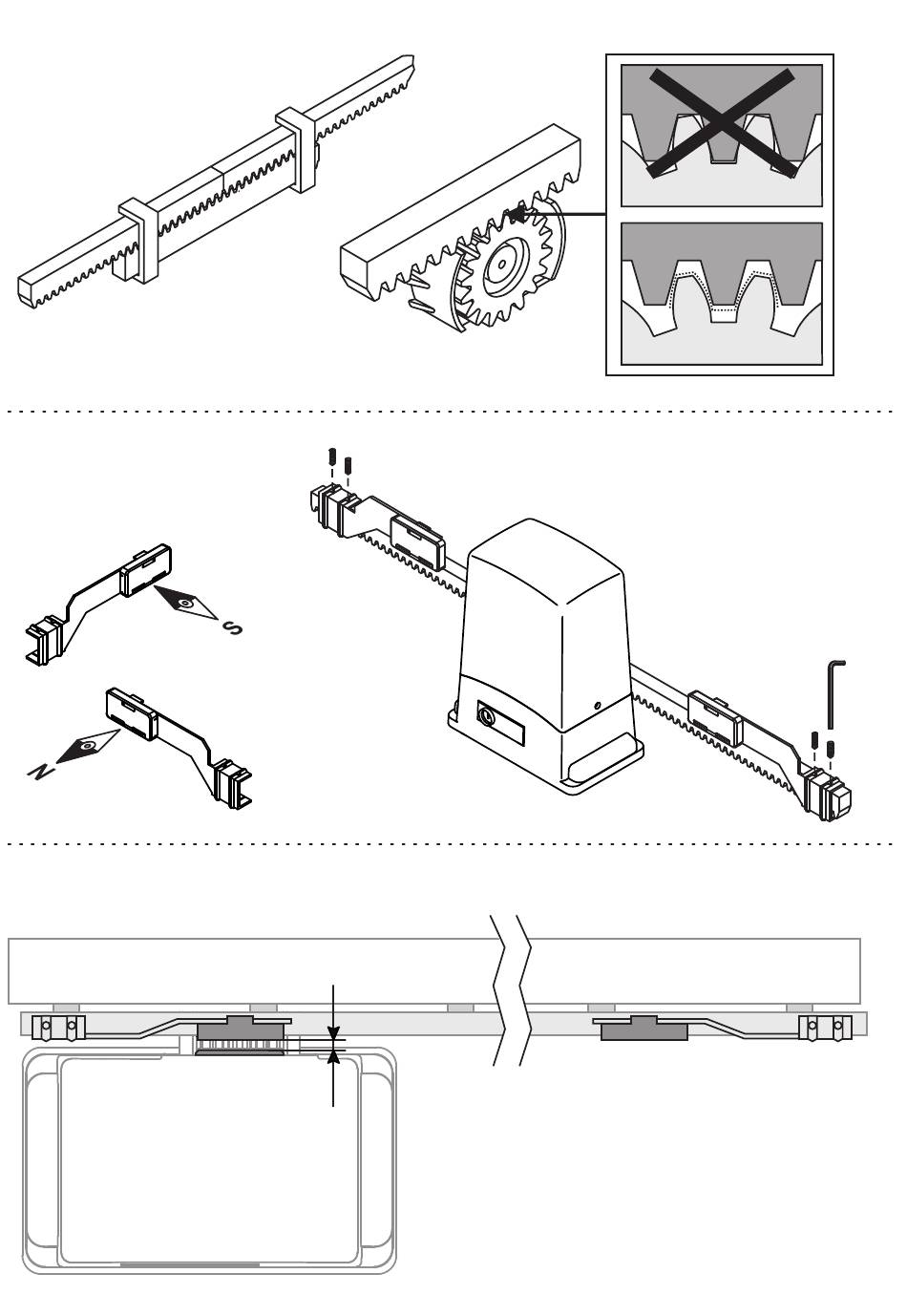 S

N