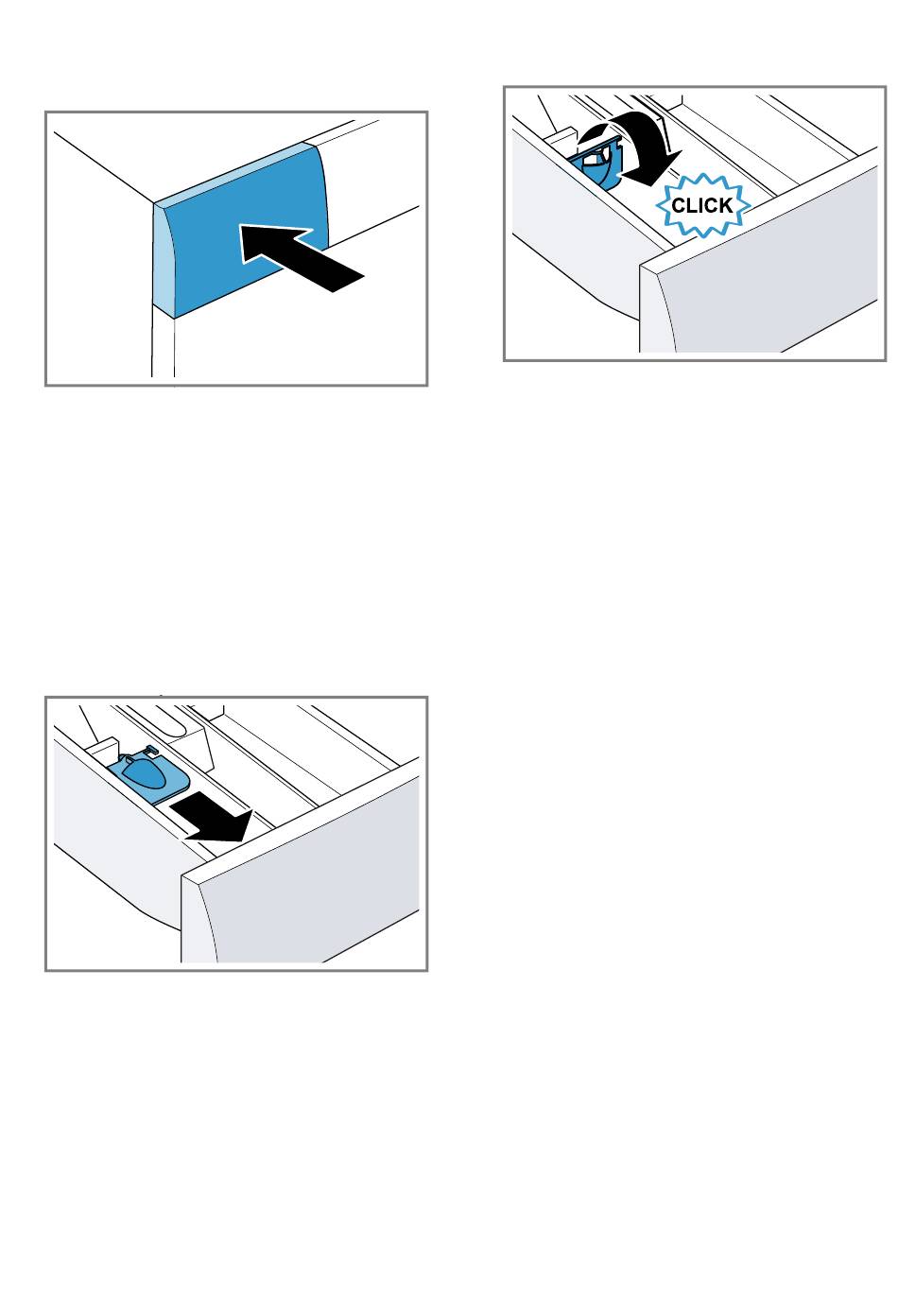 CLICK