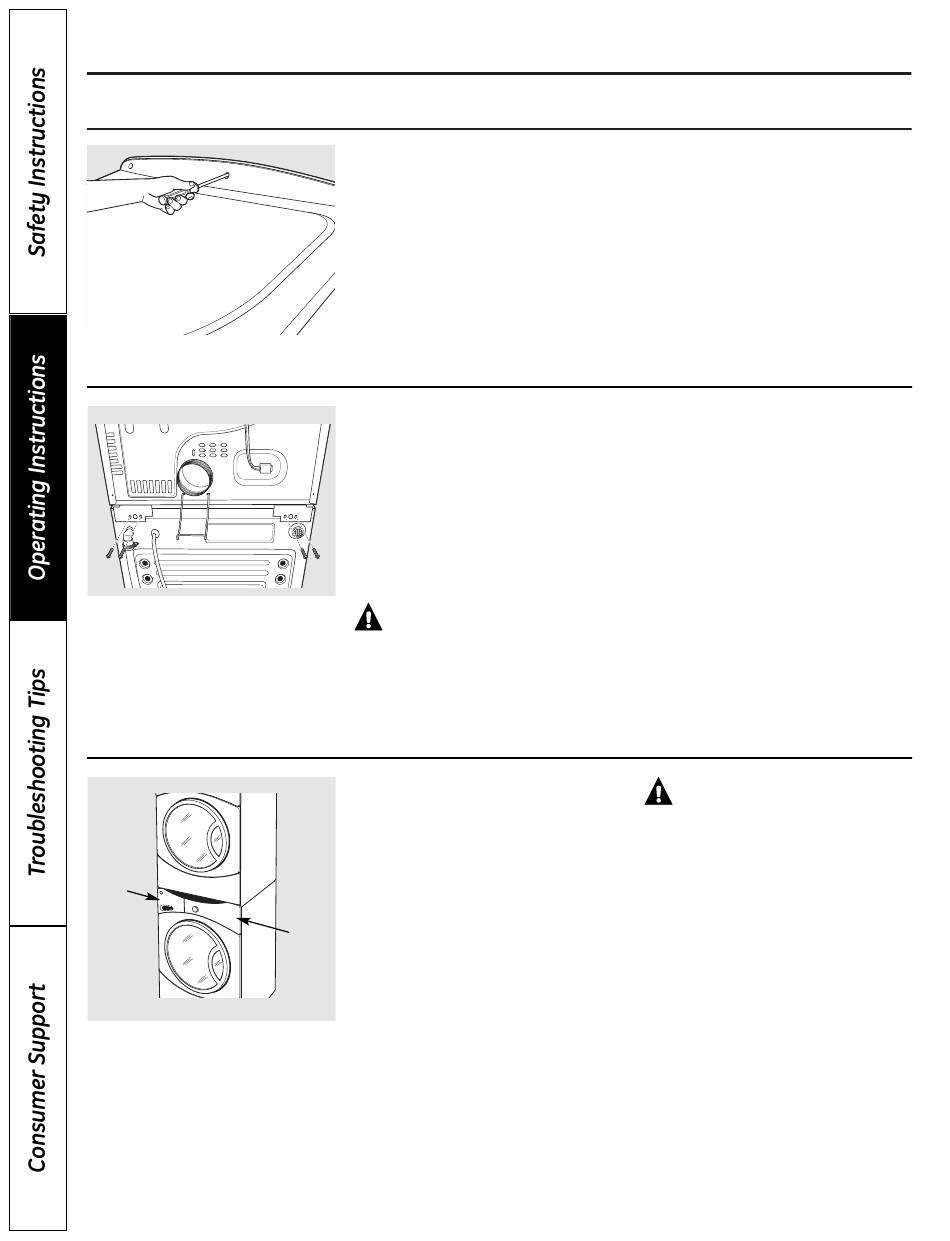 Safety Instructions

Operating Instructions

Troubleshooting Tips

Consumer Support