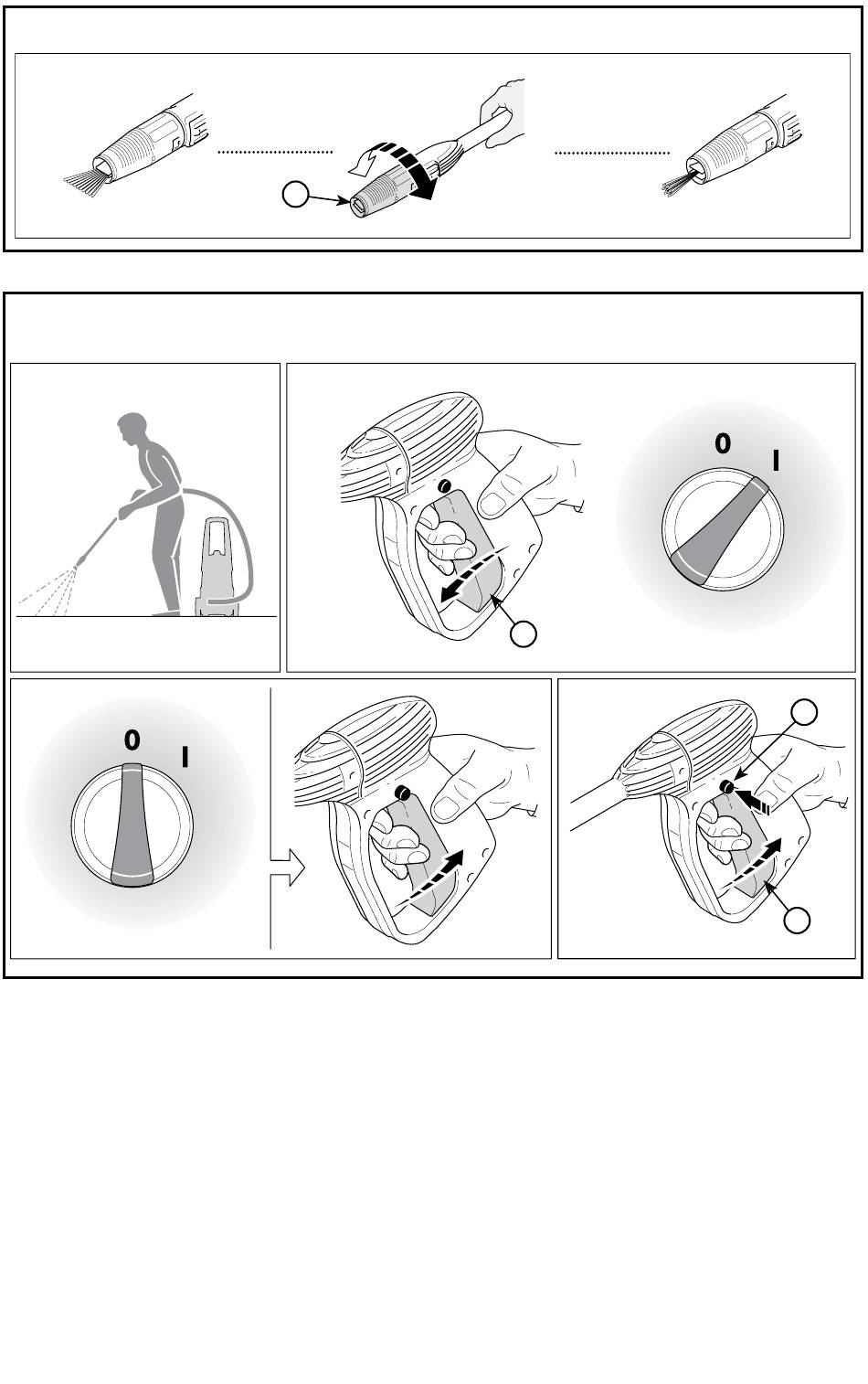 0 I

0 I