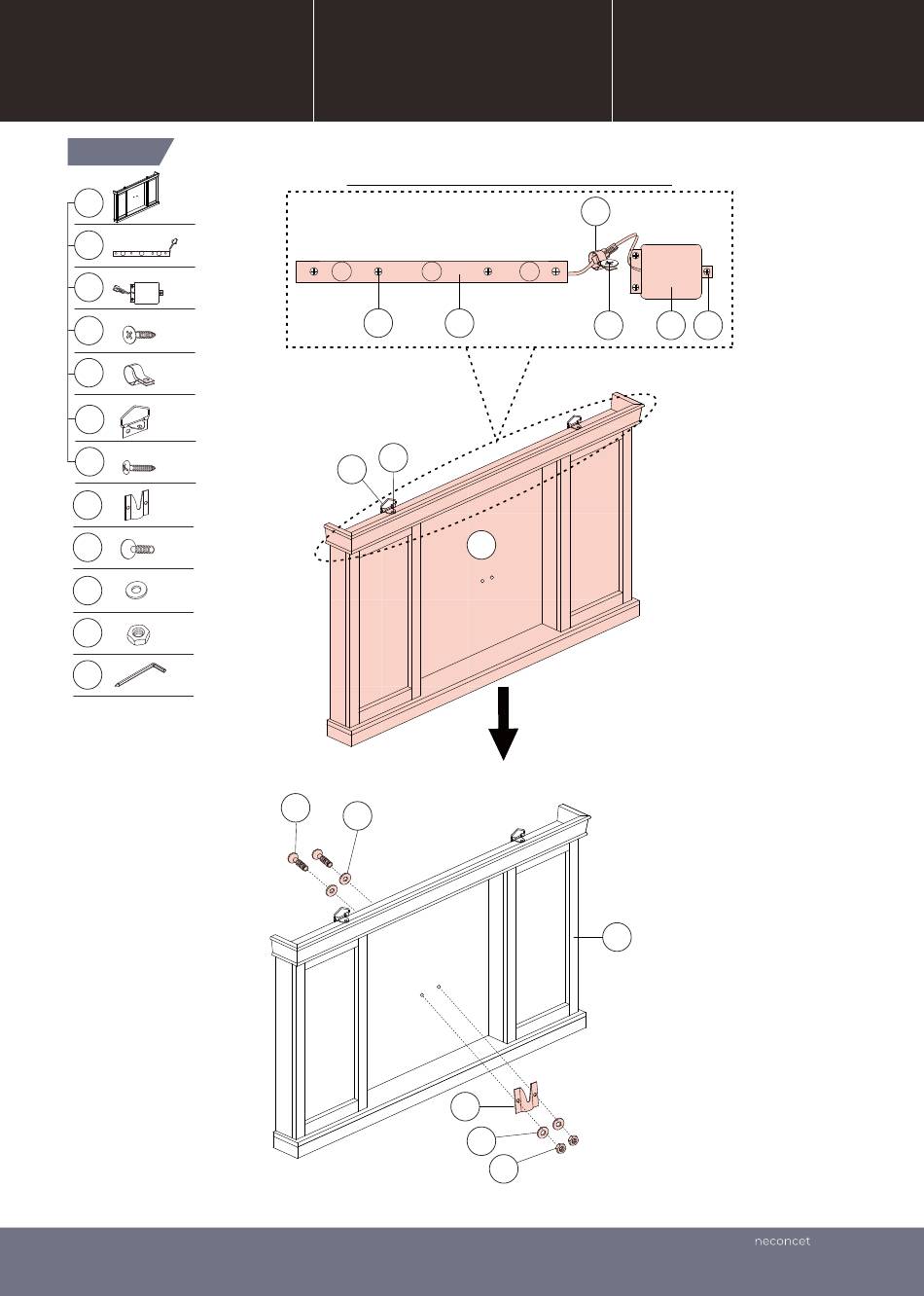 neconcet