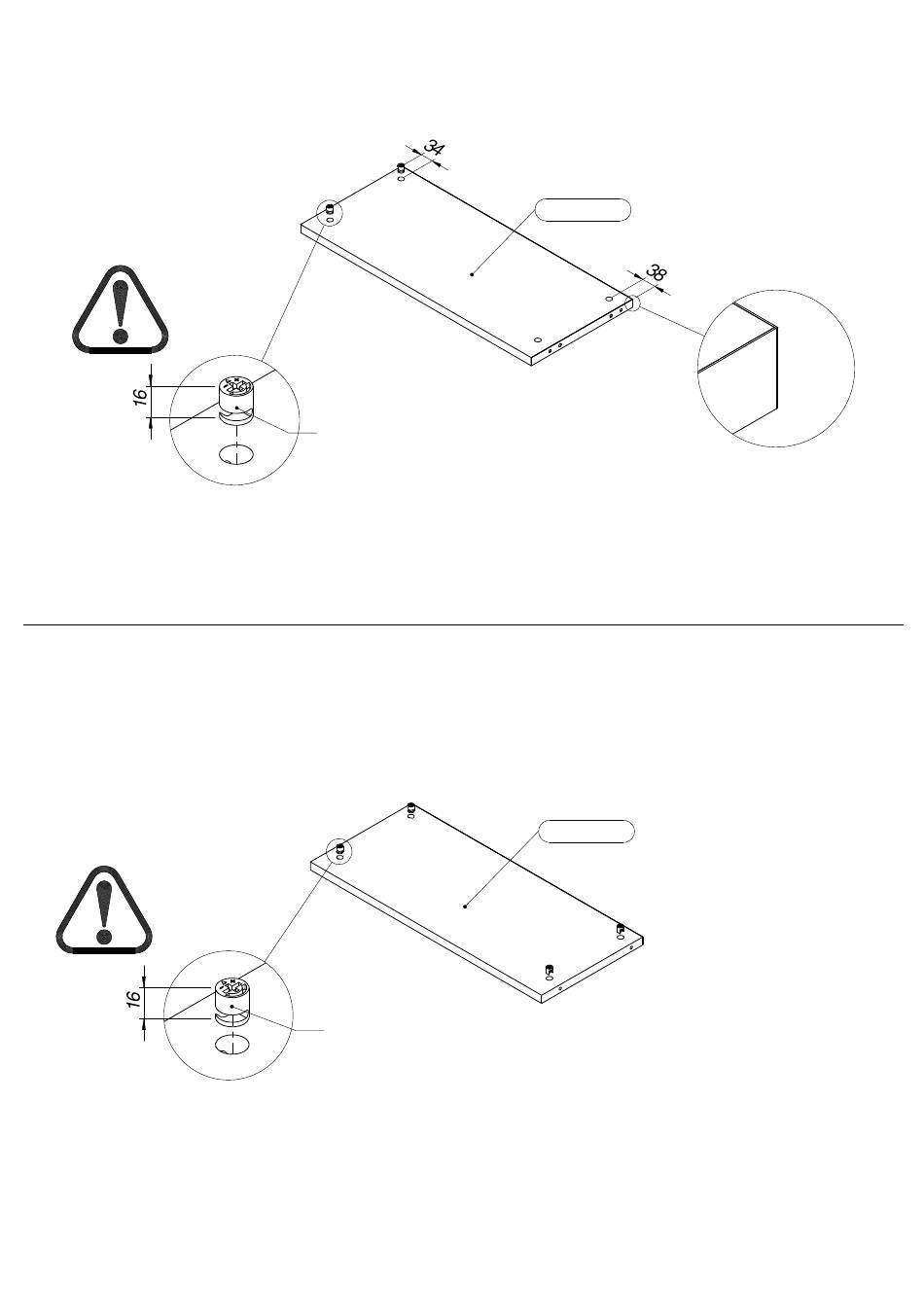 34

38

16

16