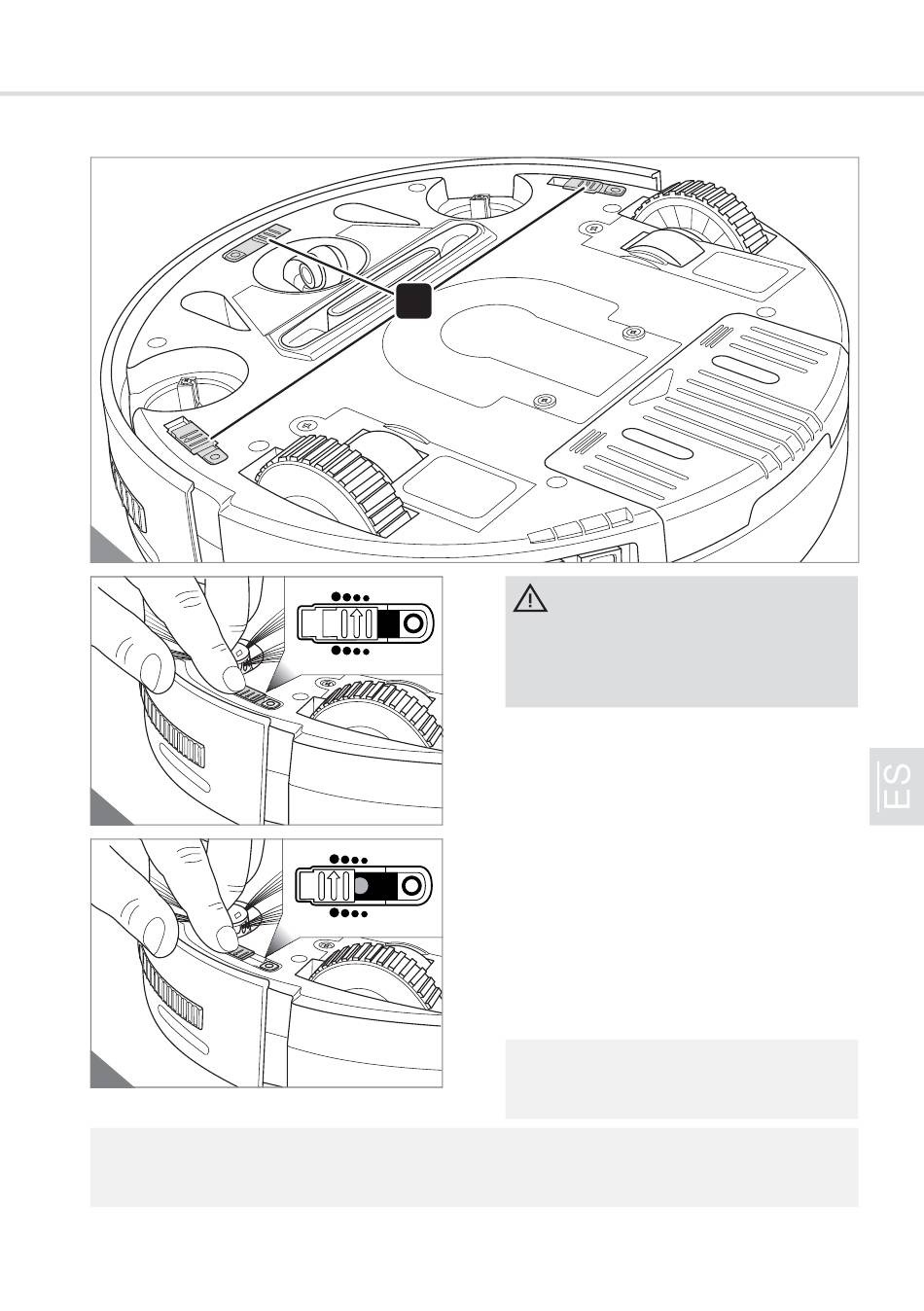 ES