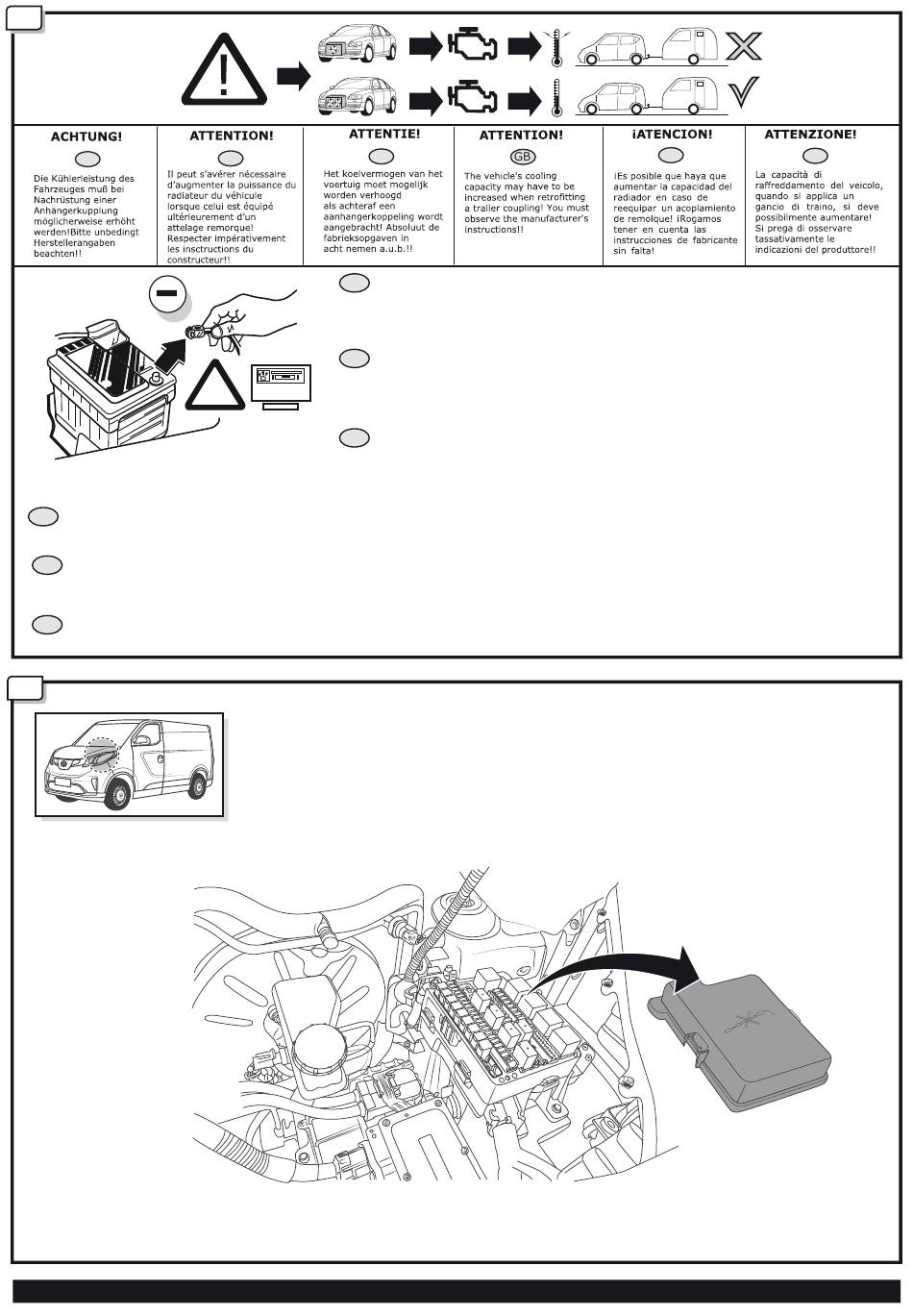 ACHTUNG!

Die Kühlerleistung des Fahrzeuges muß bei Nachrüstung einer Anhängerkupplung möglicherweise erhöht werden!Bitte unbedingt Herstellerangaben beachten!!

ATTENTION!

Il peut s'avérer nécessaire d'augmenter la puissance du radiateur du véhicule lorsque celui est équipé ultérieurement d'un attelage remorque! Respecter impérativement les insctructions du constructeur!!

ATTENTIE!

Het koelvermogen van het voertuig moet mogelijk worden verhoogd als achteraf een aanhangerkoppeling wordt aangebracht! Absoluut de fabrieksopgaven in acht nemen a.u.b.!!

ATTENTION!

GB

The vehicle's cooling capacity may have to be increased when retrofitting a trailer coupling! You must observe the manufacturer's instructions!!

¡ATENCION!

¡Es posible que haya que aumentar la capacidad del radiador en caso de reequipar un acoplamiento de remolque! ¡Rogamos tener en cuenta las instrucciones de fabricante sin falta!

ATTENZIONE!

La capacità di raffreddamento del veicolo, quando si applica un gancio di traino, si deve possibilmente aumentare! Si prega di osservare tassativamente le indicazioni del produttore!!