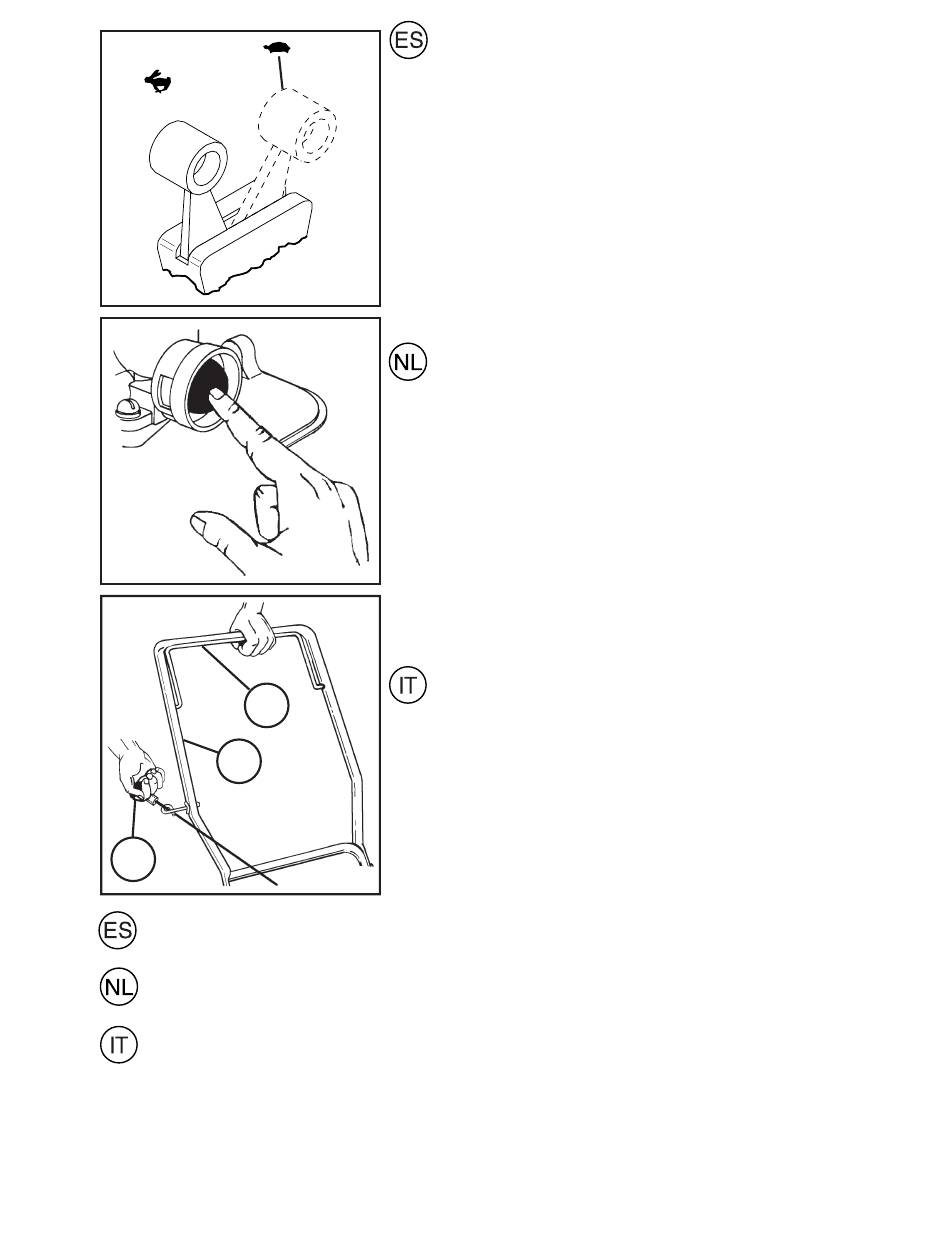 ES

NL

IT

ES

NL

IT