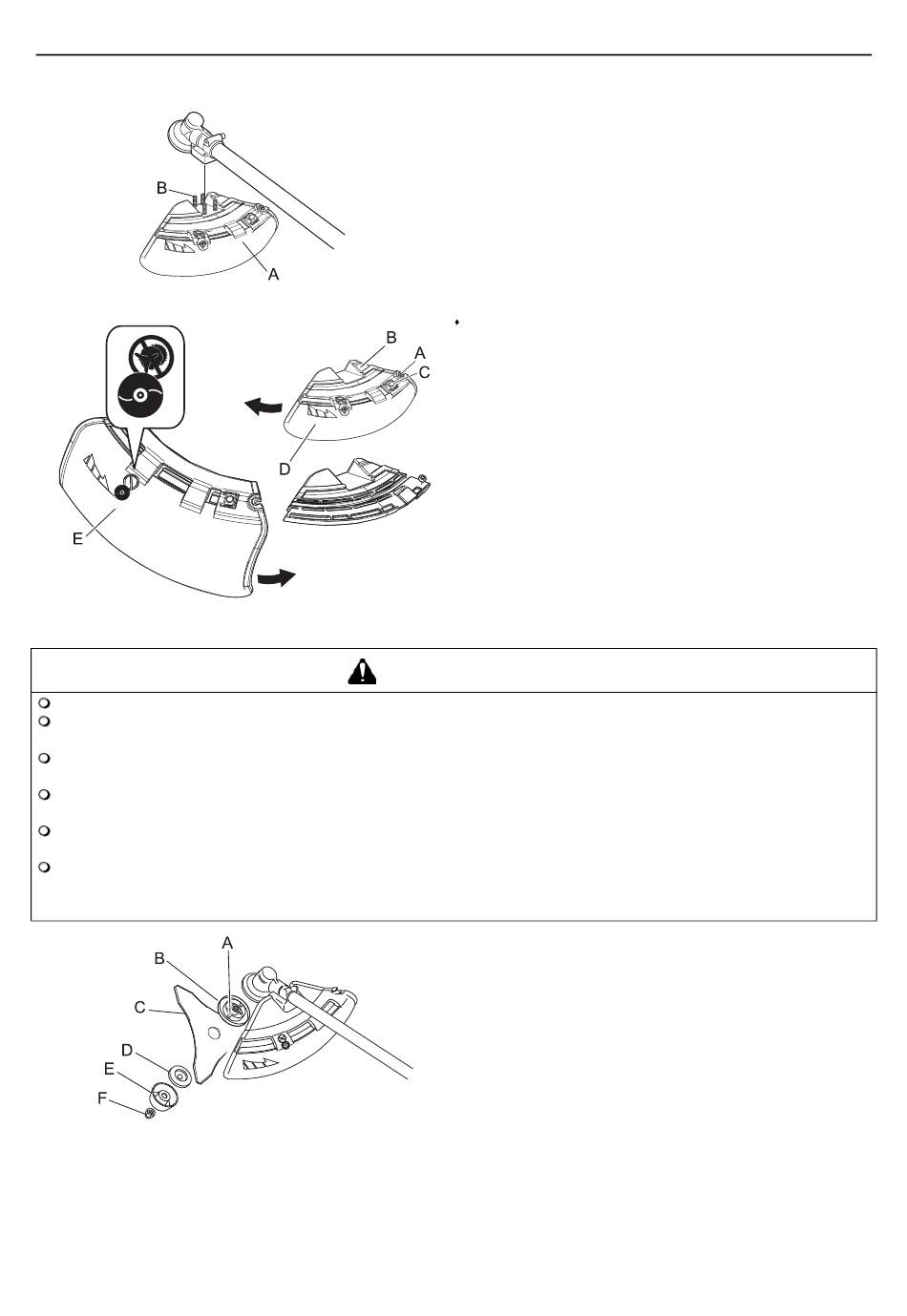 B

A

B

A

C

D

E

A

B

C

D

E

F