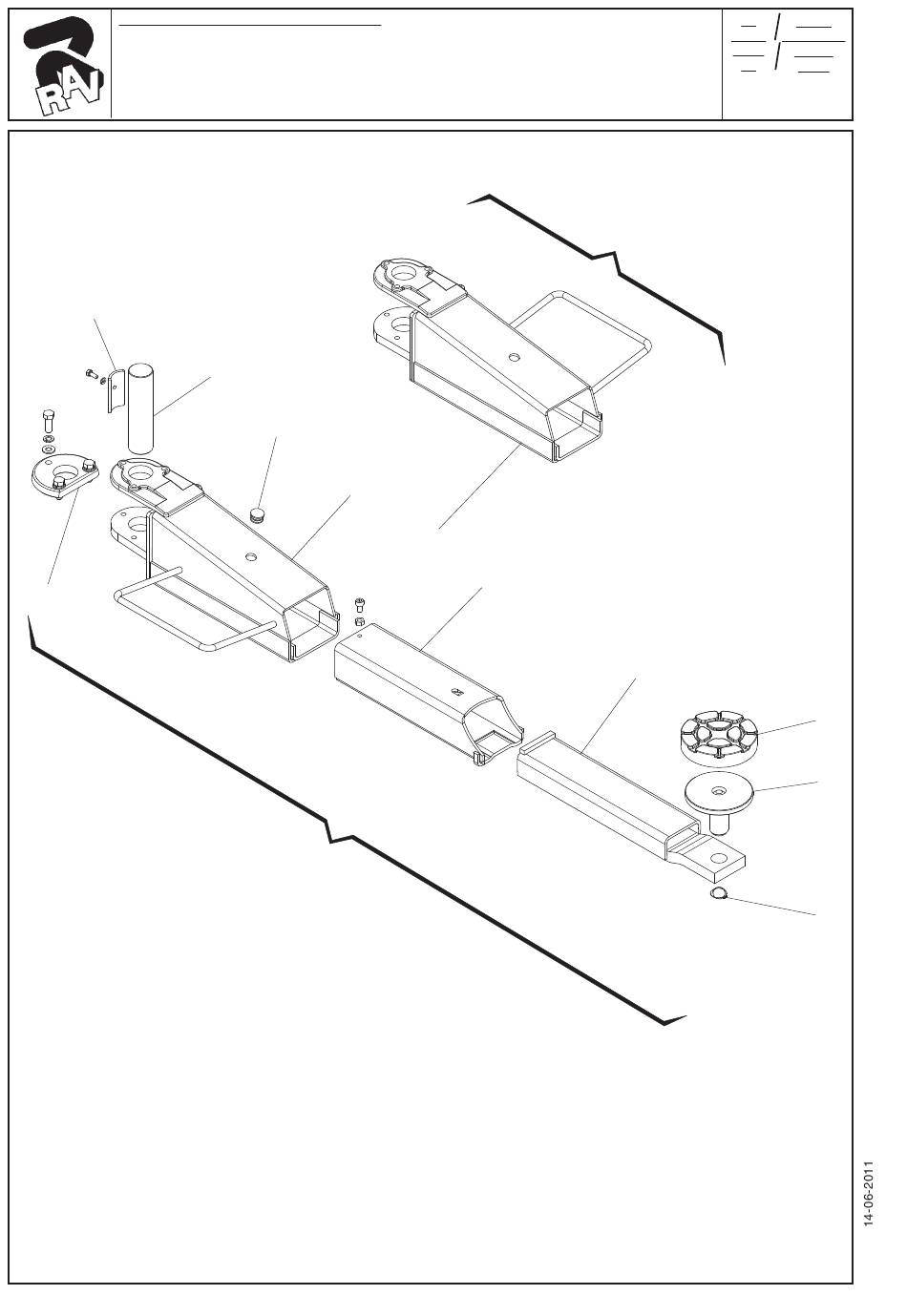 RAV

14-06-2011