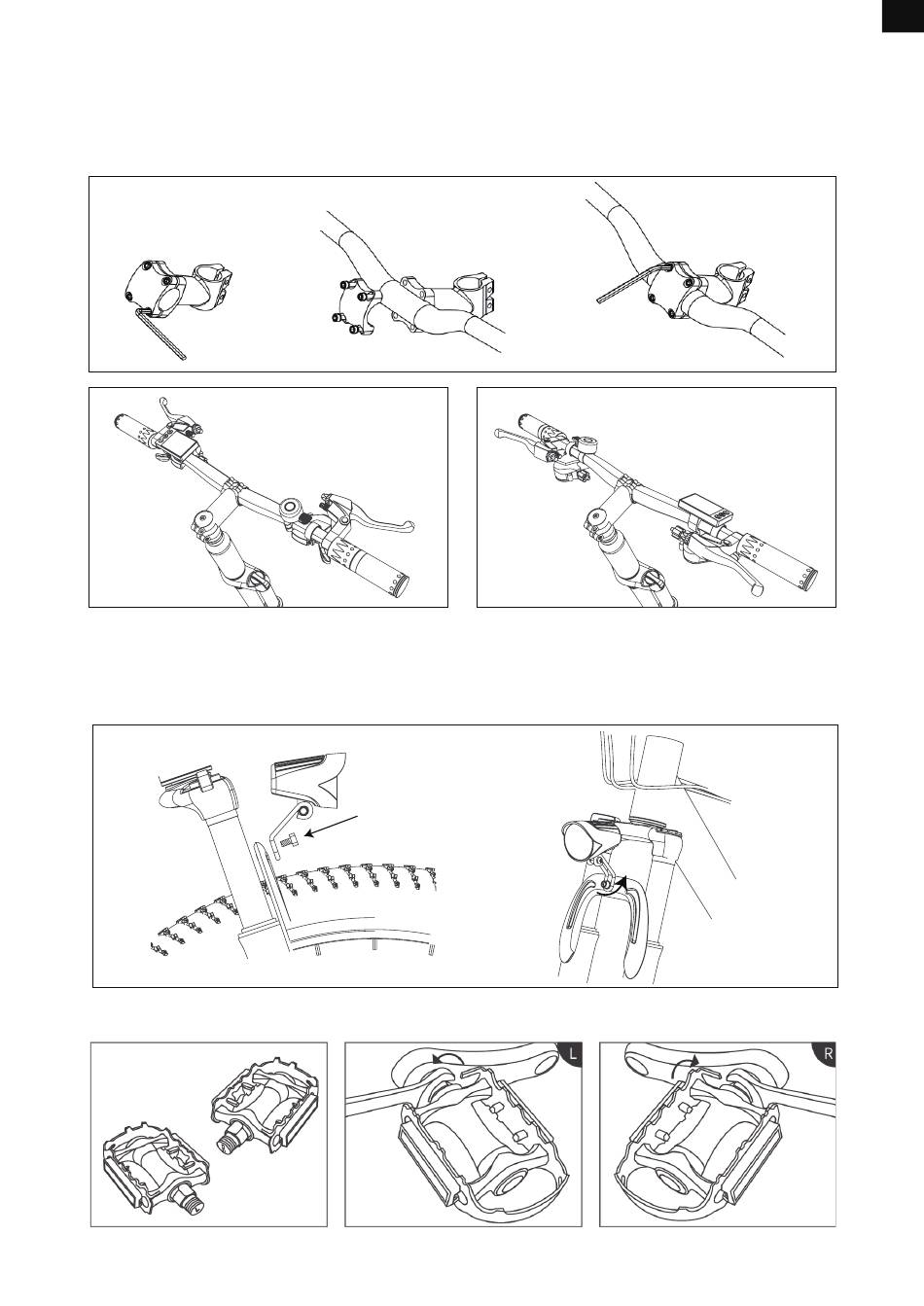 L

R