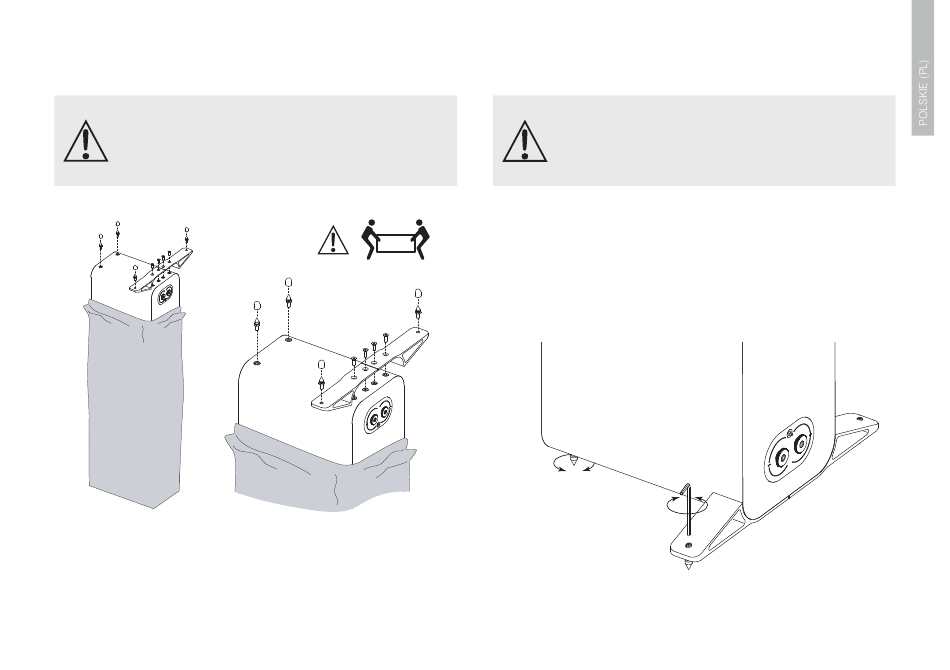 POLSKIE (PL)