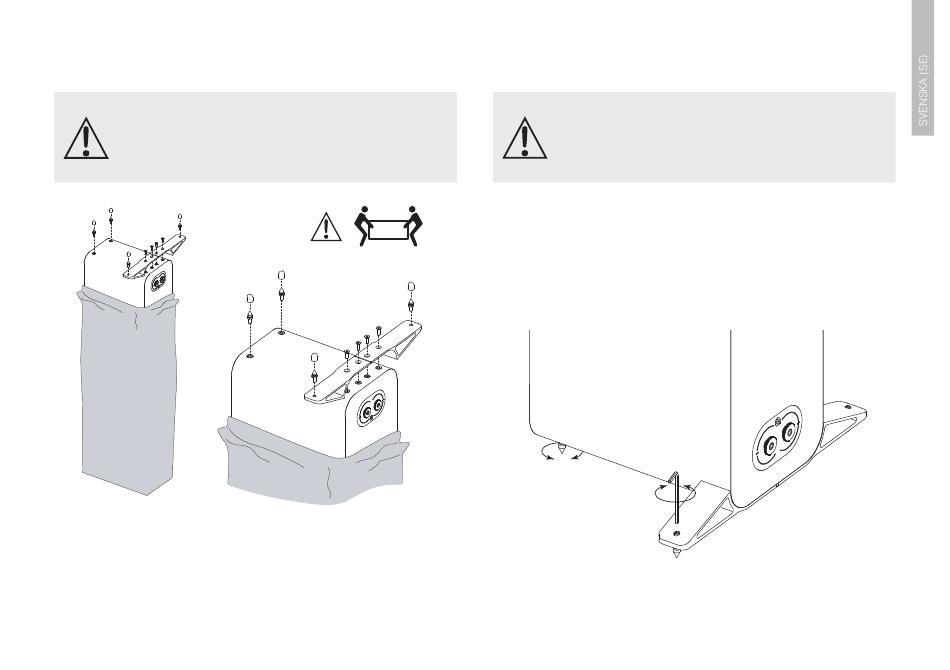 SVENSKA (SE)