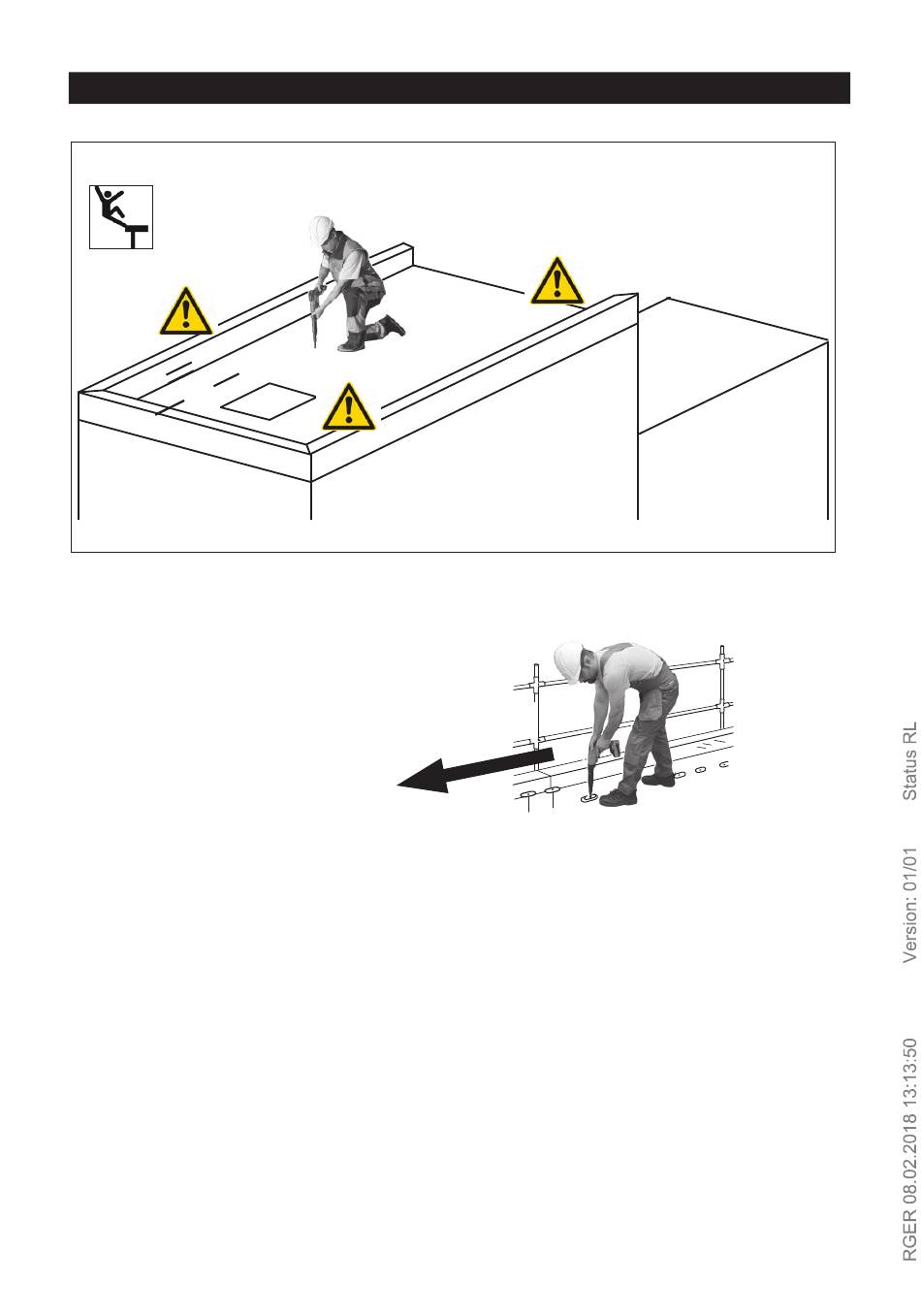 RGER 08.02.2018 13:13:50 Version: 01/01 Status RL