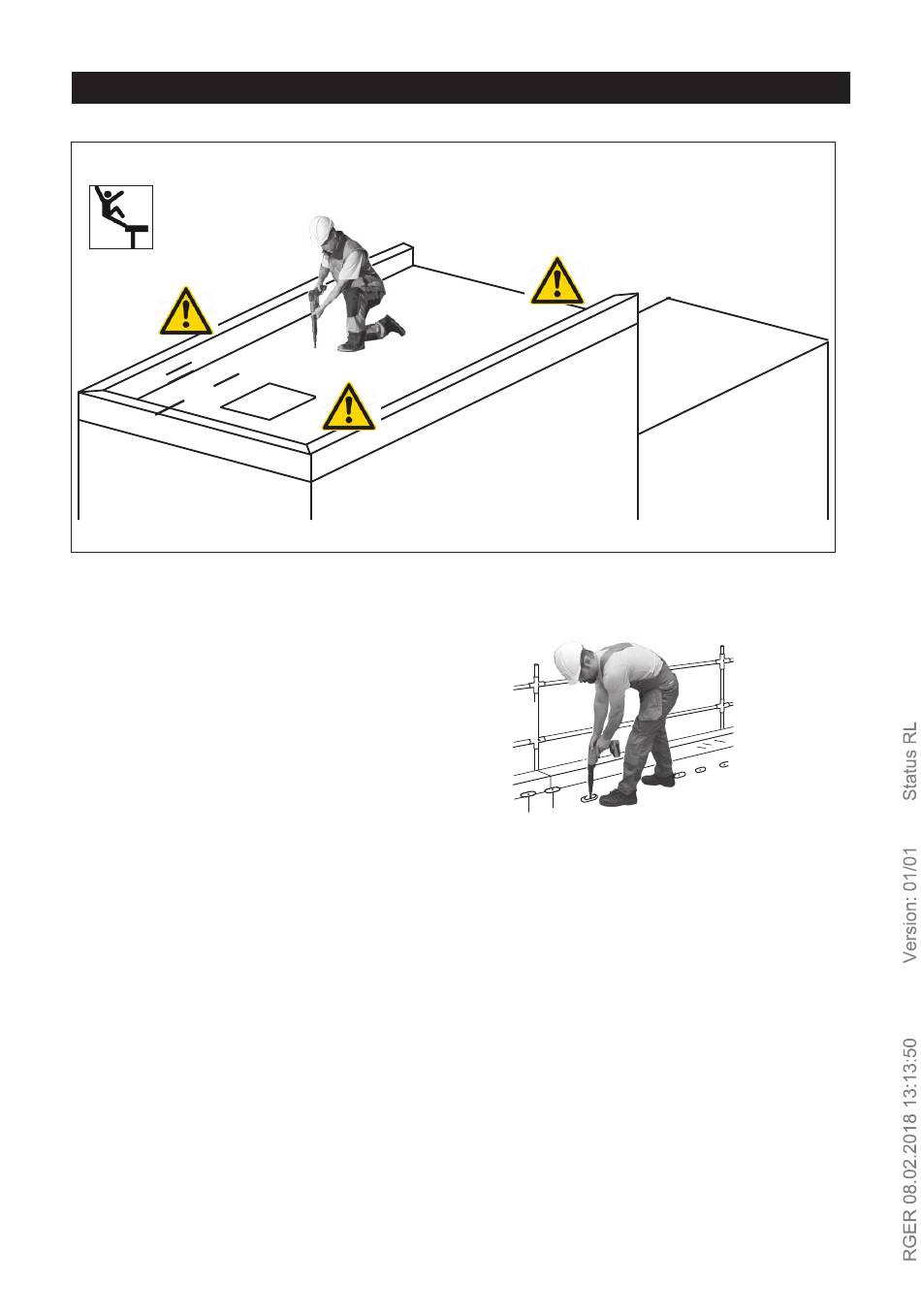 RGER 08.02.2018 13:13:50 Version: 01/01 Status RL