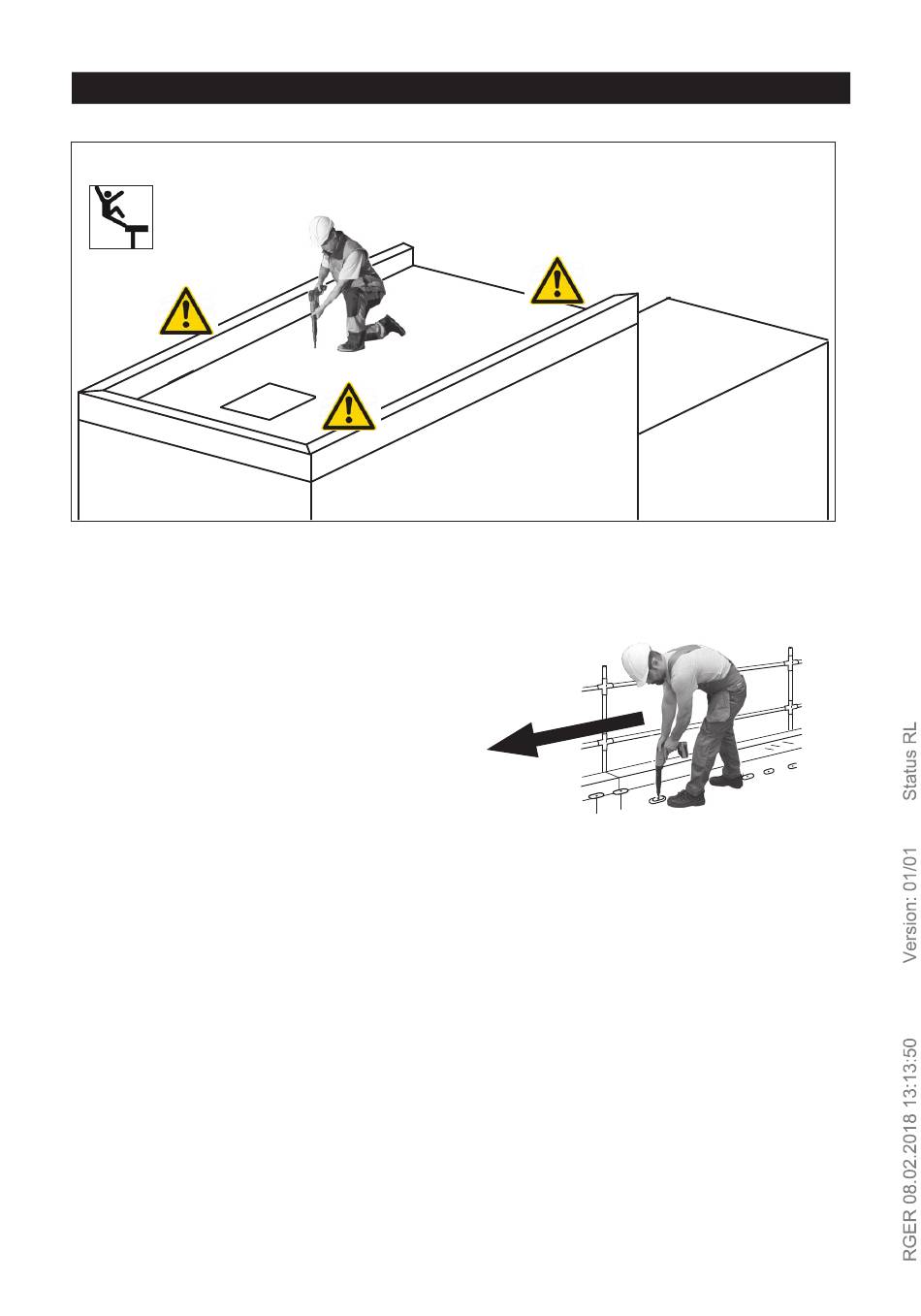 RGER 08.02.2018 13:13:50 Version: 01/01 Status RL