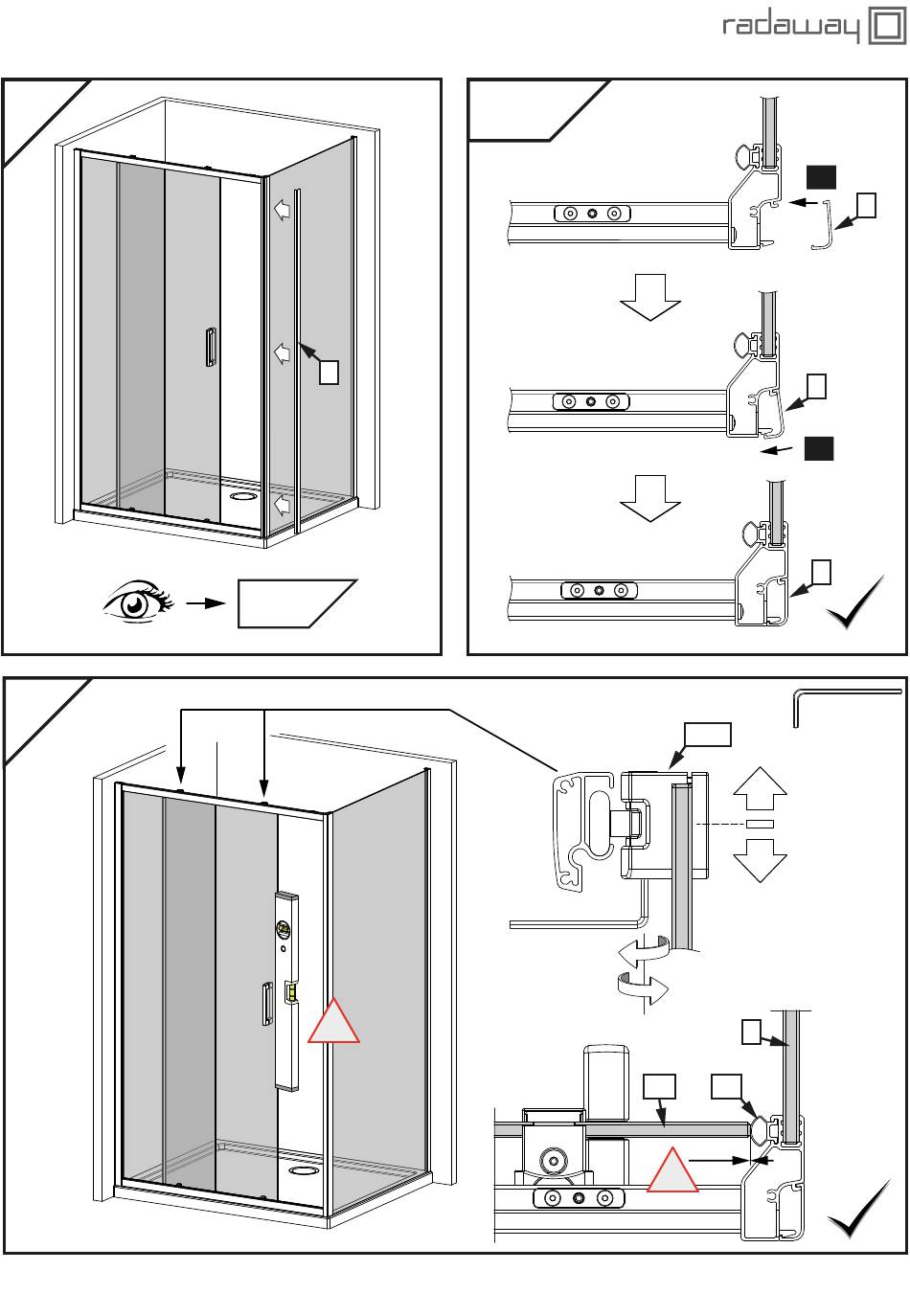 radaway