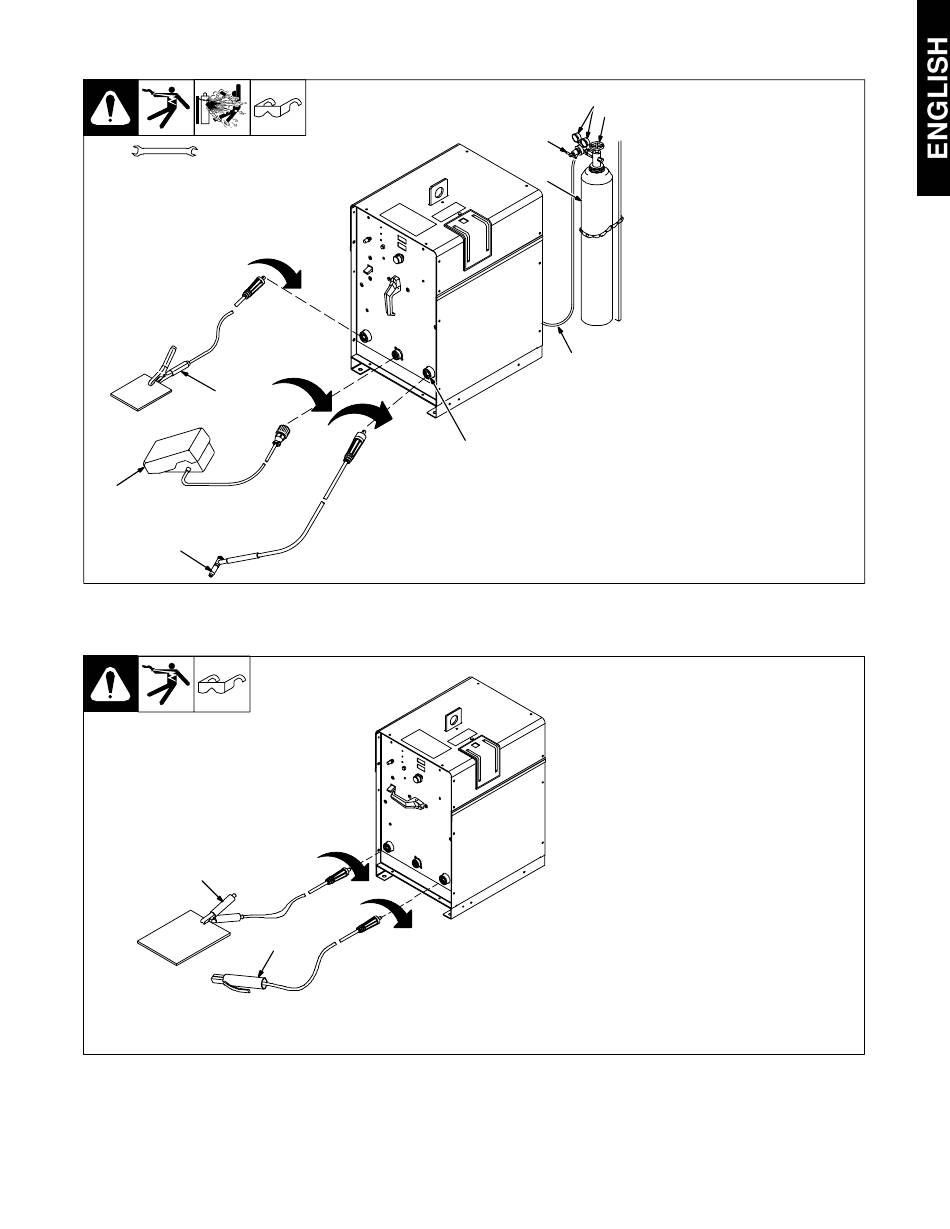 ENGLISH