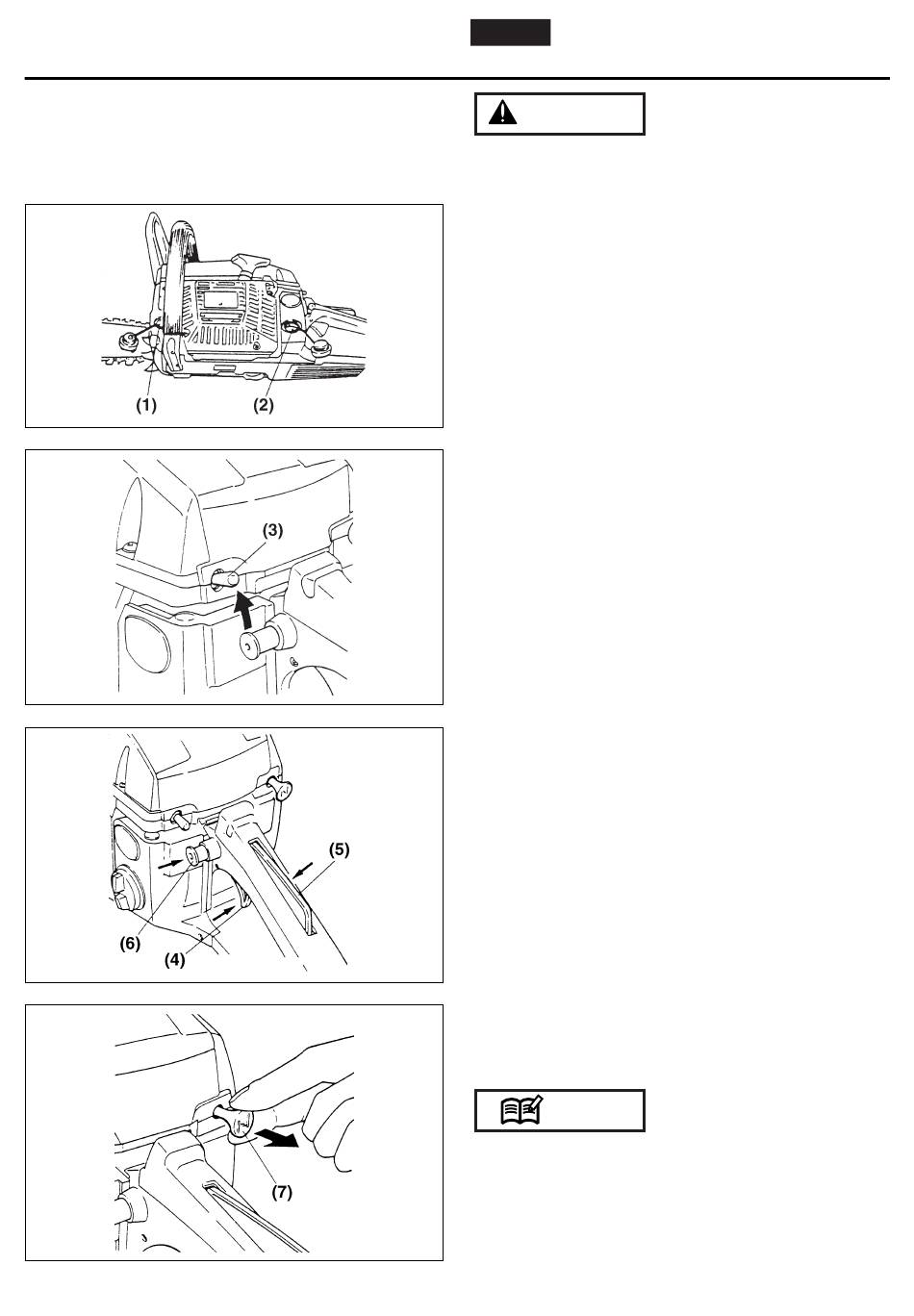 (1)

(2)

(3)

(5)

(6)

(4)

(7)